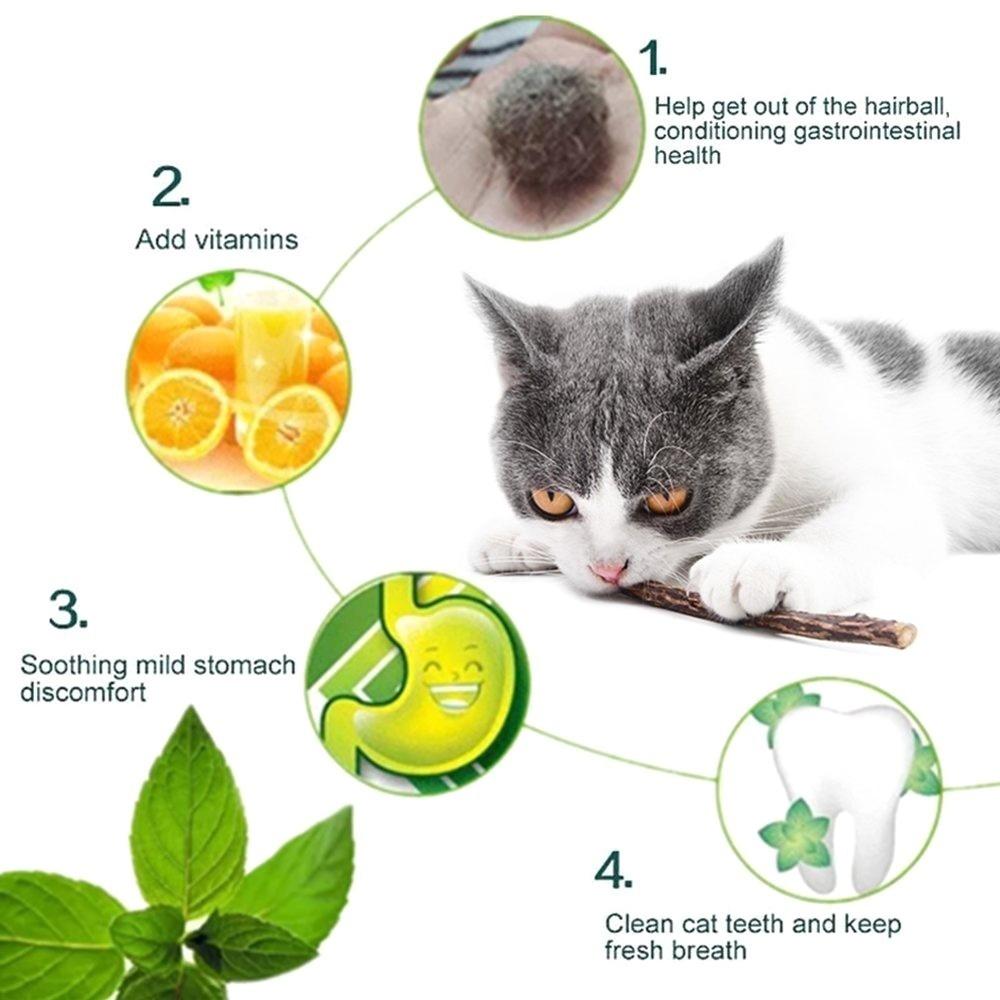 1.
Help get out of the hairball, conditioning gastrointestinal health

2.
Add vitamins

3.
Soothing mild stomach discomfort

4.
Clean cat teeth and keep fresh breath