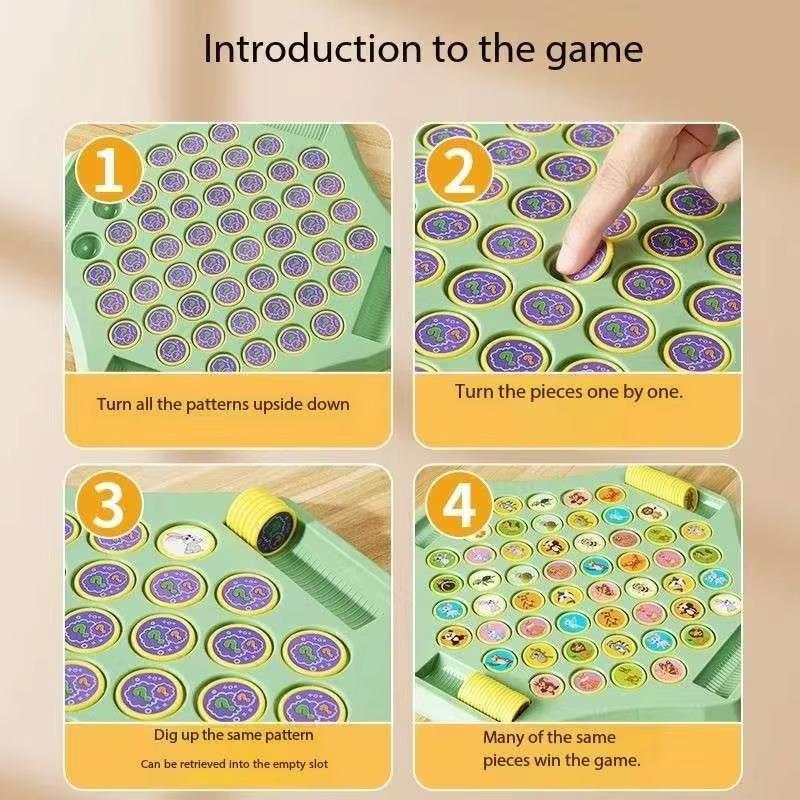 Introduction to the game

1

Turn all the patterns upside down

2

Turn the pieces one by one.

3

Dig up the same pattern

Can be retrieved into the empty slot

4

Many of the same pieces win the game.