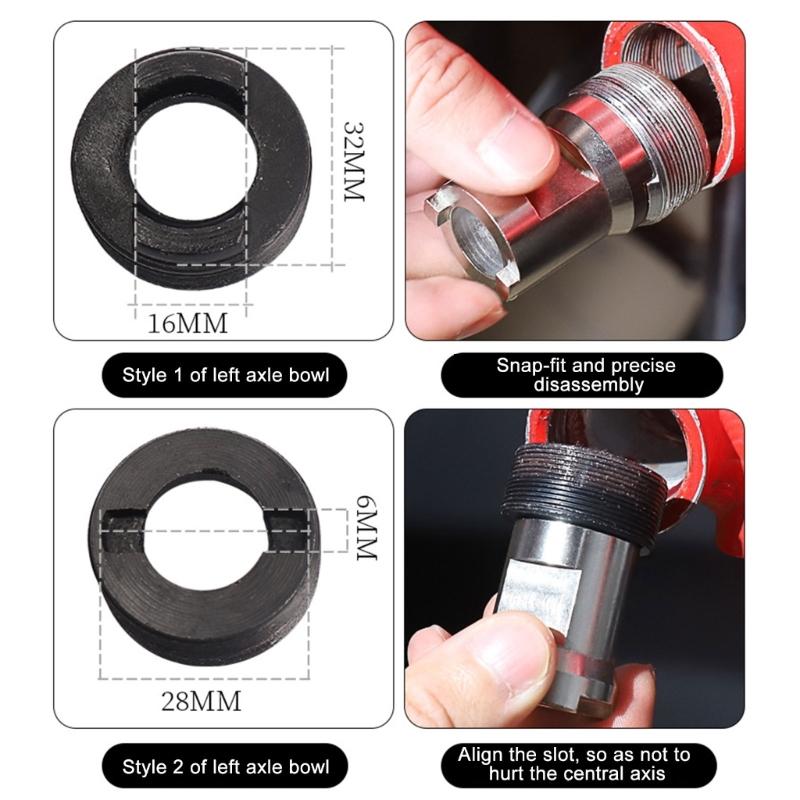 32MM

16MM

Style 1 of left axle bowl

Snap-fit and precise disassembly

6MM

28MM

Style 2 of left axle bowl

Align the slot, so as not to hurt the central axis