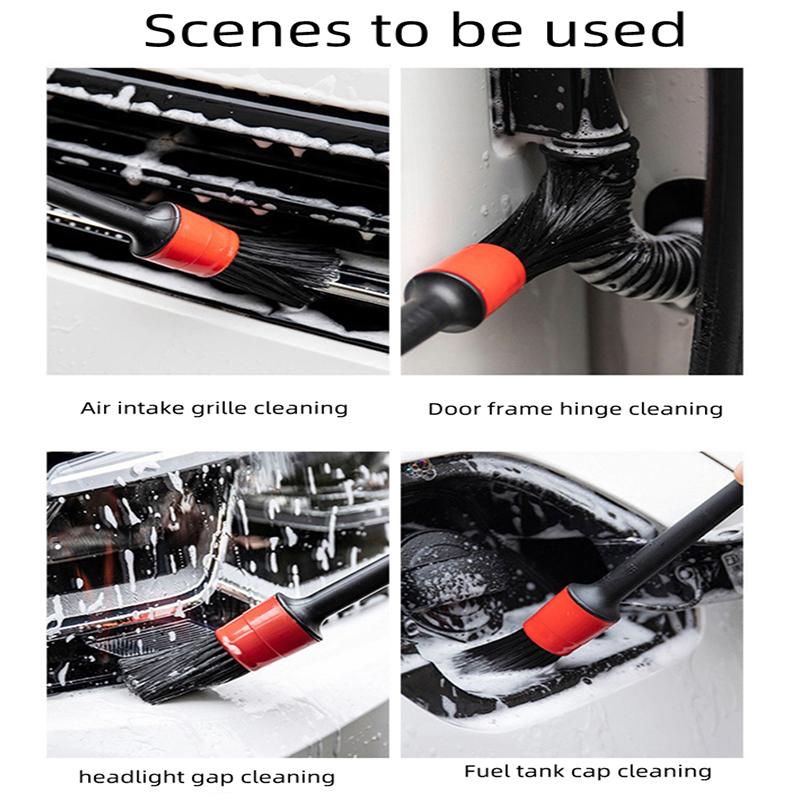 Scenes to be used

Air intake grille cleaning

Door frame hinge cleaning

headlight gap cleaning

Fuel tank cap cleaning