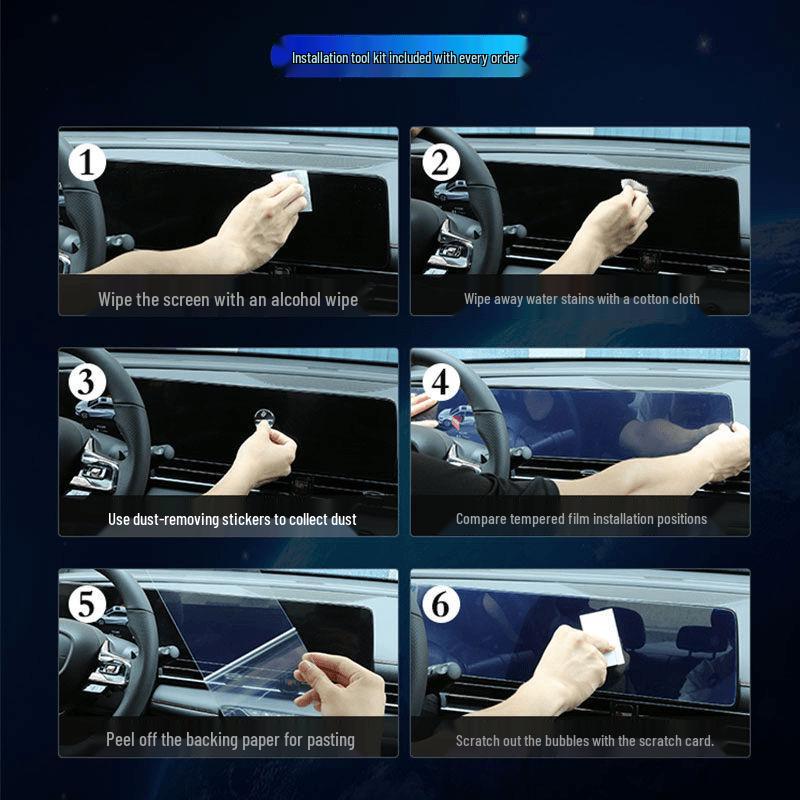 Installation tool kit included with every order

1
Wipe the screen with an alcohol wipe

2
Wipe away water stains with a cotton cloth

3
Use dust-removing stickers to collect dust

4
Compare tempered film installation positions

5
Peel off the backing paper for pasting

6
Scratch out the bubbles with the scratch card.