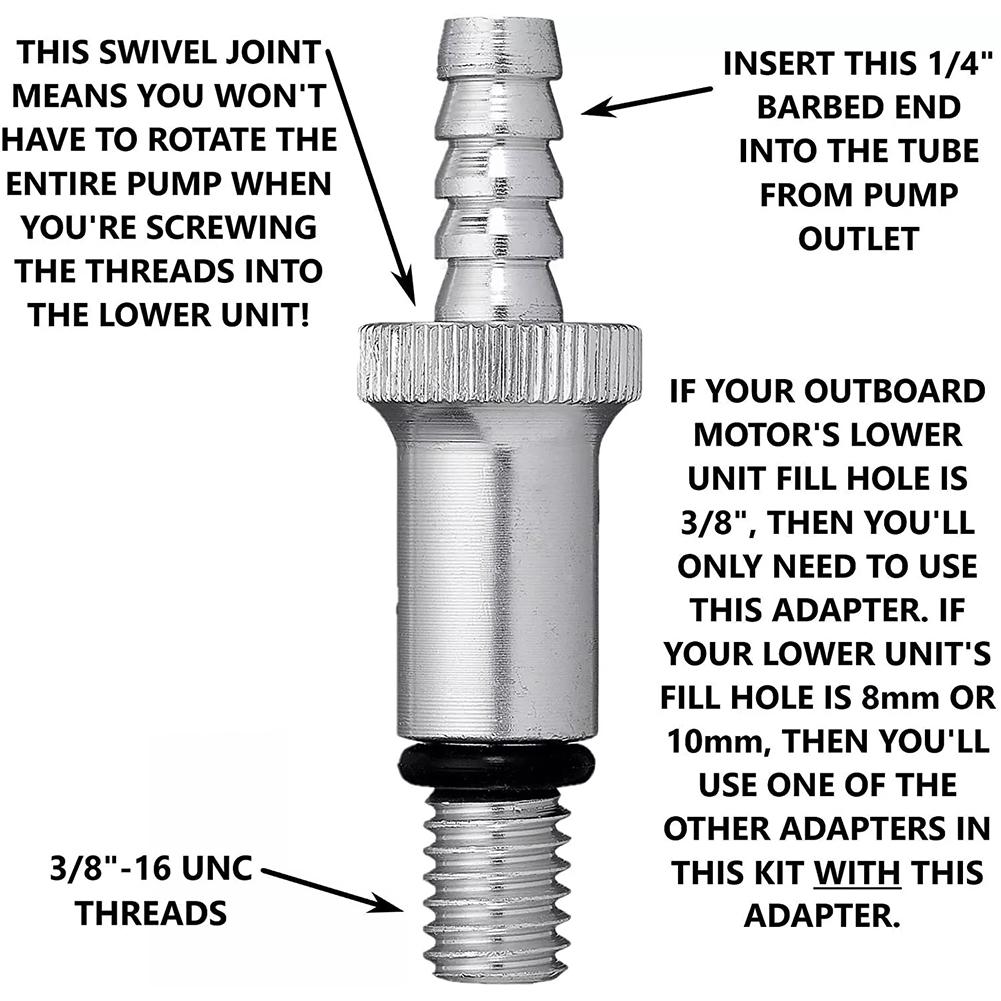 THIS SWIVEL JOINT MEANS YOU WON'T HAVE TO ROTATE THE ENTIRE PUMP WHEN YOU'RE SCREWING THE THREADS INTO THE LOWER UNIT!

INSERT THIS 1/4" BARBED END INTO THE TUBE FROM PUMP OUTLET

IF YOUR OUTBOARD MOTOR'S LOWER UNIT FILL HOLE IS 3/8", THEN YOU'LL ONLY NEED TO USE THIS ADAPTER. IF YOUR LOWER UNIT'S FILL HOLE IS 8mm OR 10mm, THEN YOU'LL USE ONE OF THE OTHER ADAPTERS IN THIS KIT WITH THIS ADAPTER.

3/8"-16 UNC THREADS