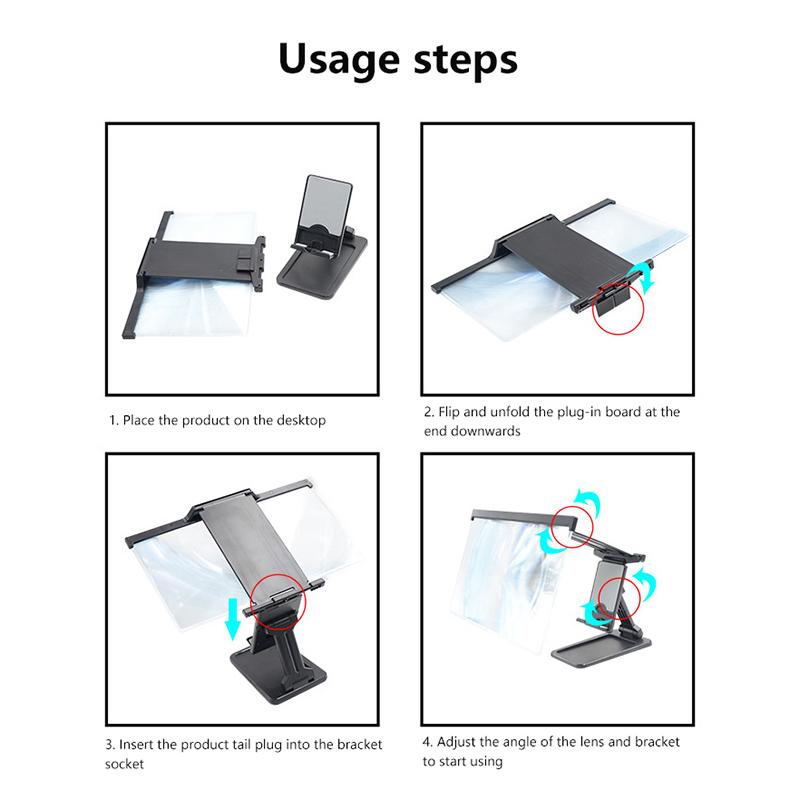 Usage steps

1. Place the product on the desktop

2. Flip and unfold the plug-in board at the end downwards

3. Insert the product tail plug into the bracket socket

4. Adjust the angle of the lens and bracket to start using