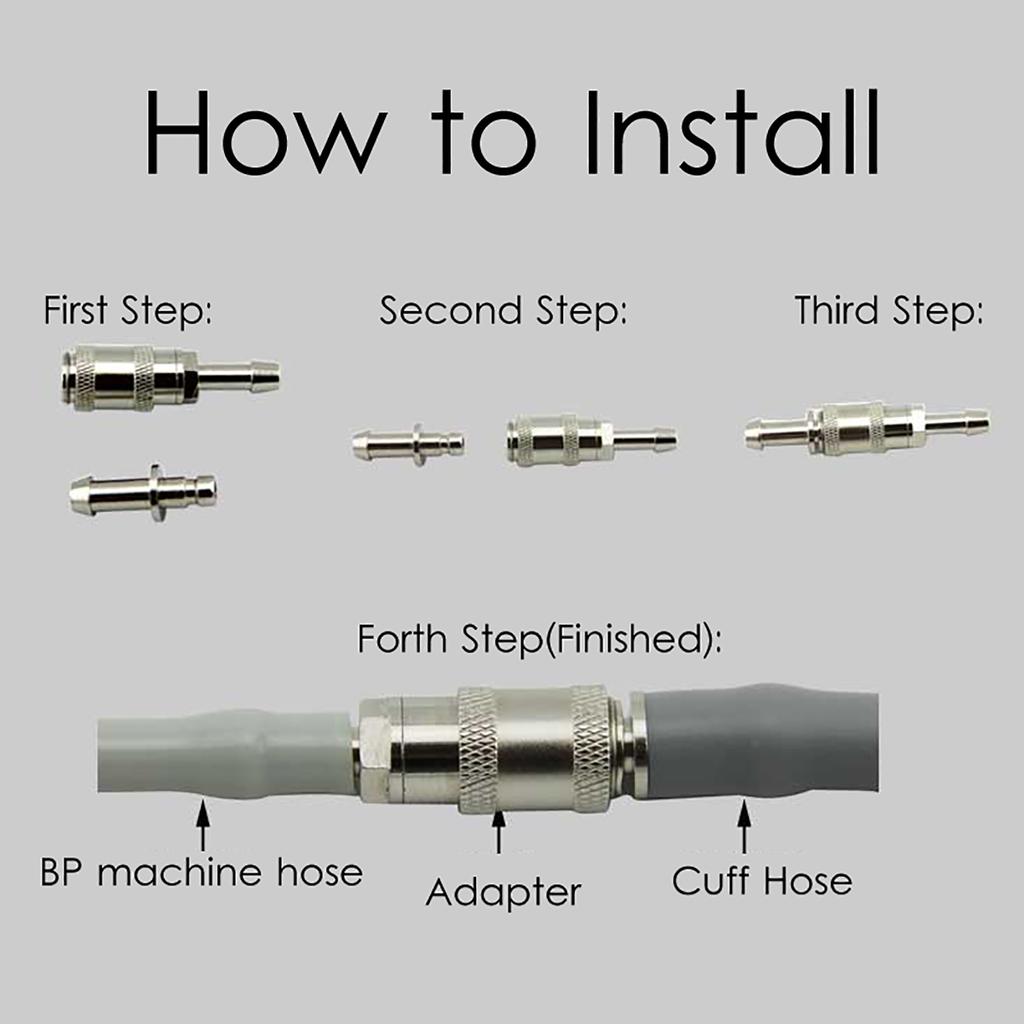 How to Install

First Step:

Second Step:

Third Step:

Forth Step(Finished):

BP machine hose

Adapter

Cuff Hose