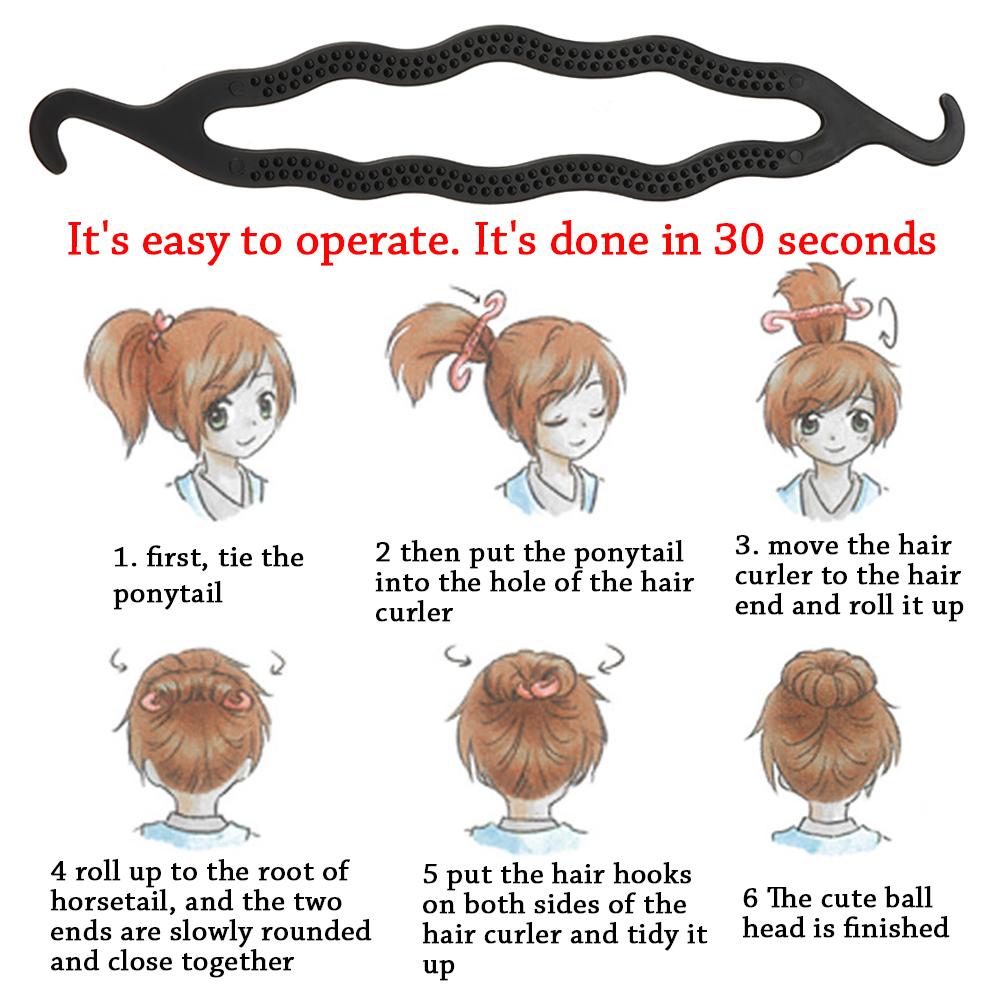 It's easy to operate. It's done in 30 seconds

1. first, tie the ponytail

2 then put the ponytail into the hole of the hair curler

3. move the hair curler to the hair end and roll it up

4 roll up to the root of horsetail, and the two ends are slowly rounded and close together

5 put the hair hooks on both sides of the hair curler and tidy it up

6 The cute ball head is finished