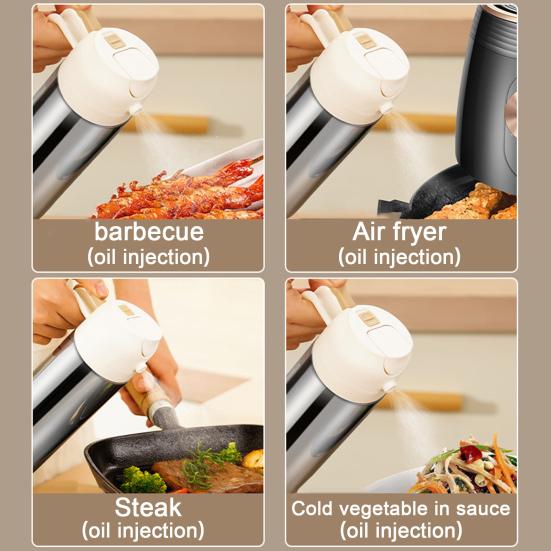 barbecue
(oil injection)

Air fryer
(oil injection)

Steak
(oil injection)

Cold vegetable in sauce
(oil injection)