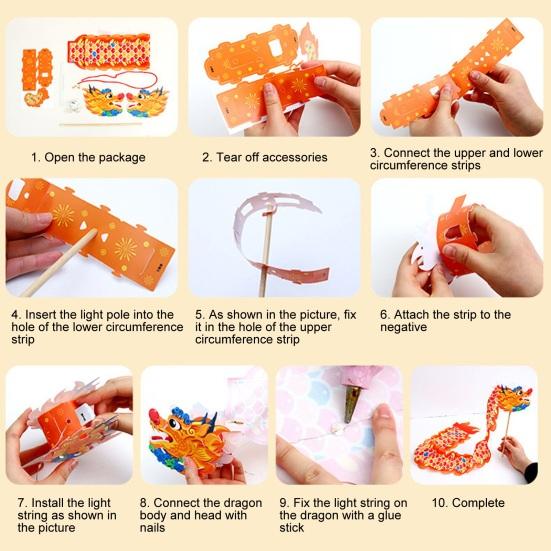 1. Open the package

2. Tear off accessories

3. Connect the upper and lower circumference strips

4. Insert the light pole into the hole of the lower circumference strip

5. As shown in the picture, fix it in the hole of the upper circumference strip

6. Attach the strip to the negative

7. Install the light string as shown in the picture

8. Connect the dragon body and head with nails

9. Fix the light string on the dragon with a glue stick

10. Complete