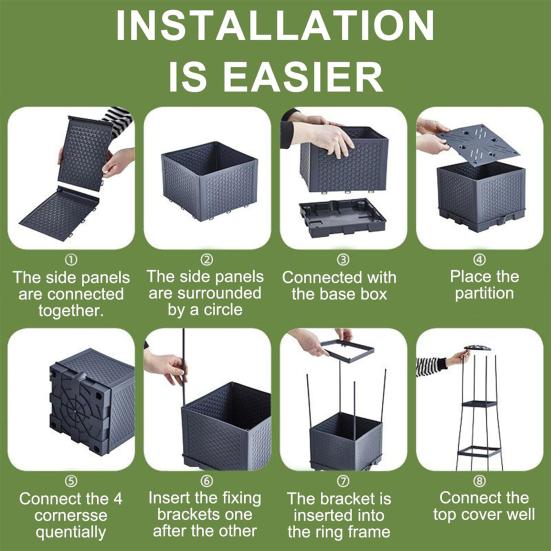 INSTALLATION IS EASIER

①
The side panels are connected together.

②
The side panels are surrounded by a circle

③
Connected with the base box

④
Place the partition

⑤
Connect the 4 cornersse quentially

⑥
Insert the fixing brackets one after the other

⑦
The bracket is inserted into the ring frame

⑧
Connect the top cover well