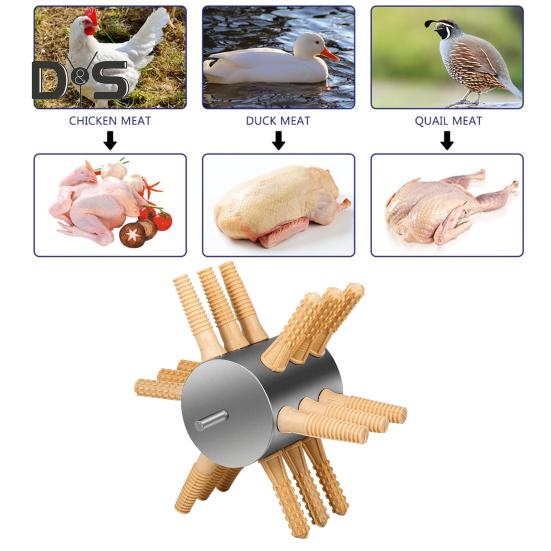 D&S

CHICKEN MEAT

DUCK MEAT

QUAIL MEAT