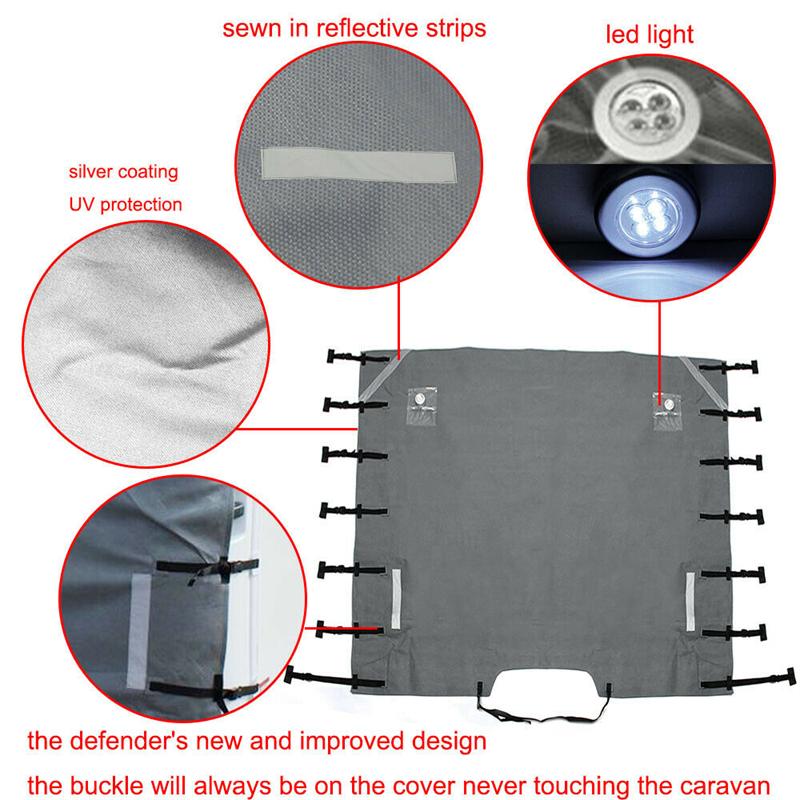 sewn in reflective strips

led light

silver coating

UV protection

the defender's new and improved design

the buckle will always be on the cover never touching the caravan