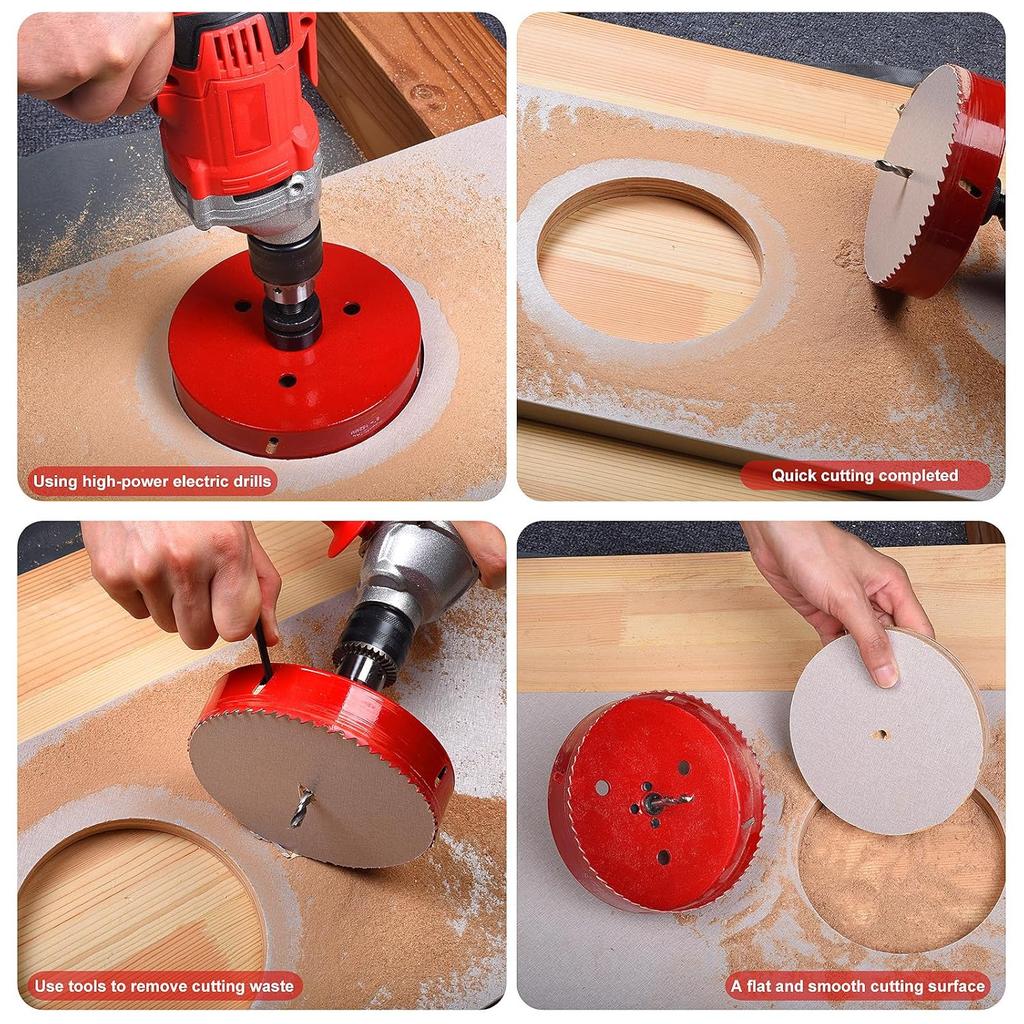 Using high-power electric drills

Quick cutting completed

Use tools to remove cutting waste

A flat and smooth cutting surface