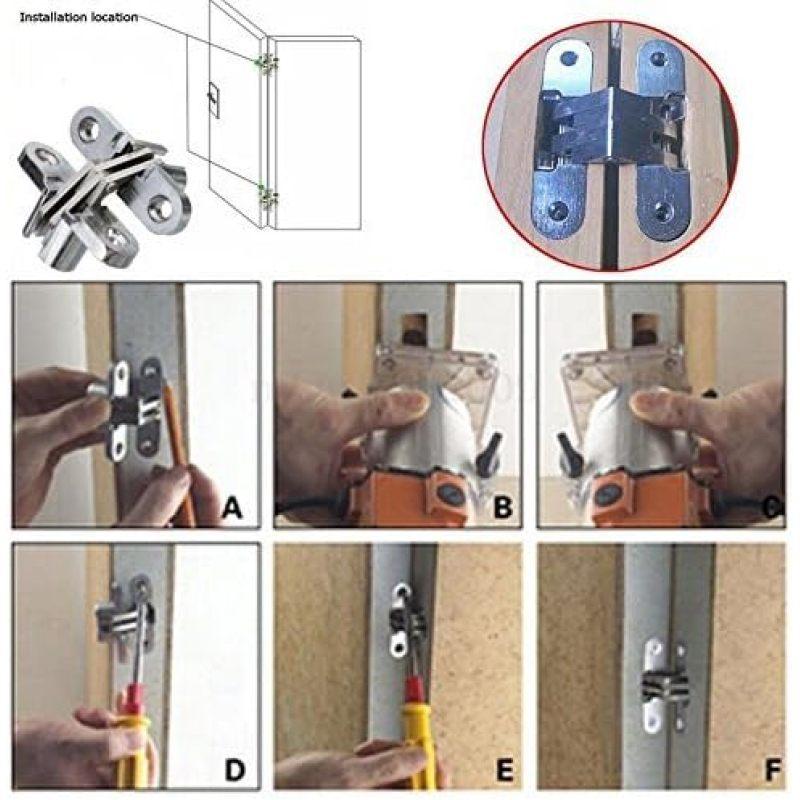 Installation location

A

B

C

D

E

F