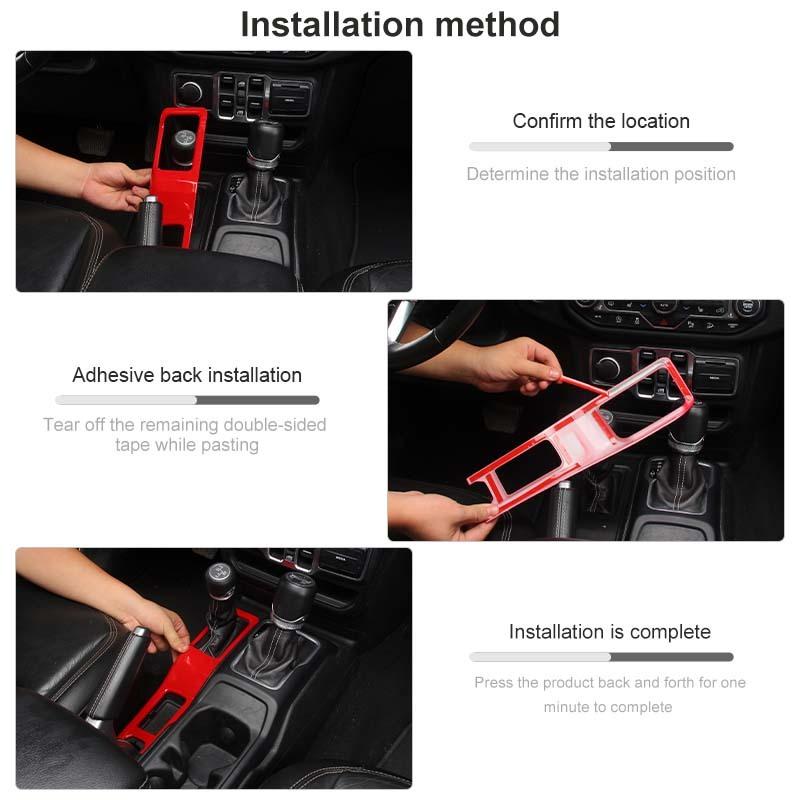 Installation method

Confirm the location

Determine the installation position

Adhesive back installation

Tear off the remaining double-sided tape while pasting

Installation is complete

Press the product back and forth for one minute to complete