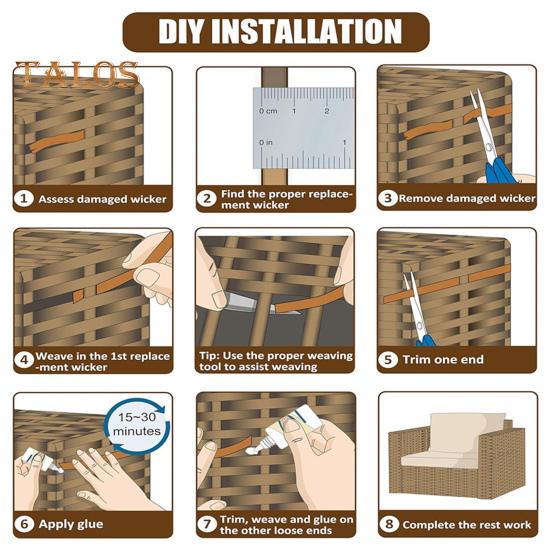 DIY INSTALLATION

TALOS

1 Assess damaged wicker

0 cm 1 2
0 in 1

2 Find the proper replacement wicker

3 Remove damaged wicker

4 Weave in the 1st replacement wicker

Tip: Use the proper weaving tool to assist weaving

5 Trim one end

15~30 minutes

6 Apply glue

7 Trim, weave and glue on the other loose ends

8 Complete the rest work