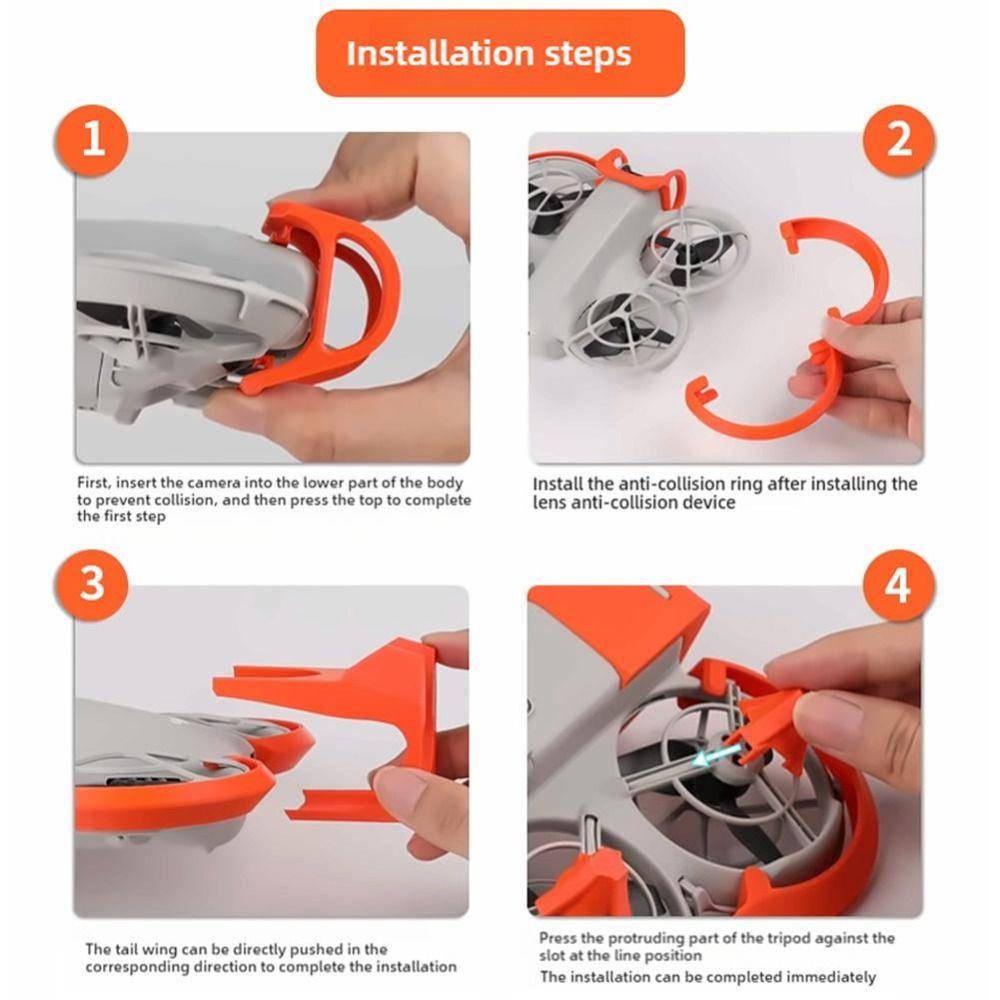 Installation steps

1

First, insert the camera into the lower part of the body to prevent collision, and then press the top to complete the first step

2

Install the anti-collision ring after installing the lens anti-collision device

3

The tail wing can be directly pushed in the corresponding direction to complete the installation

4

Press the protruding part of the tripod against the slot at the line position

The installation can be completed immediately