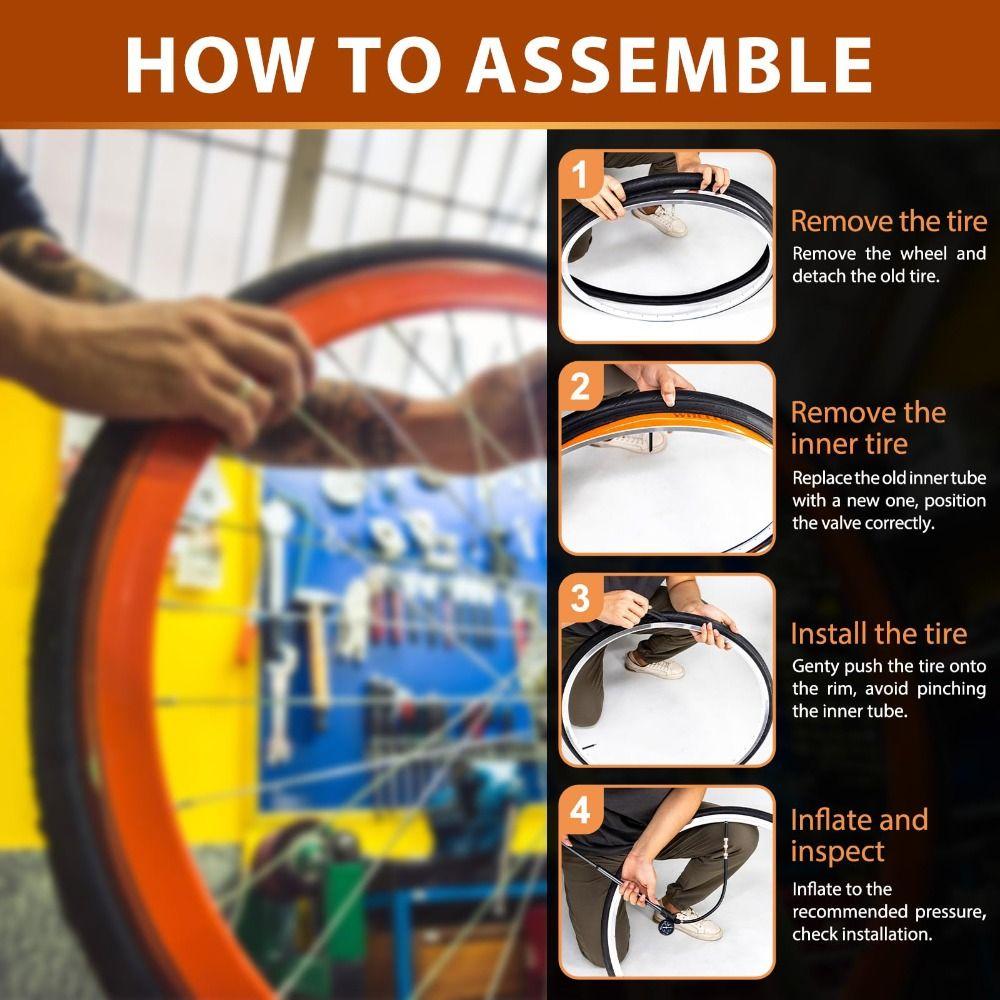 HOW TO ASSEMBLE

1

Remove the tire

Remove the wheel and detach the old tire.

2

Remove the inner tire

Replace the old inner tube with a new one, position the valve correctly.

3

Install the tire

Genty push the tire onto the rim, avoid pinching the inner tube.

4

Inflate and inspect

Inflate to the recommended pressure, check installation.