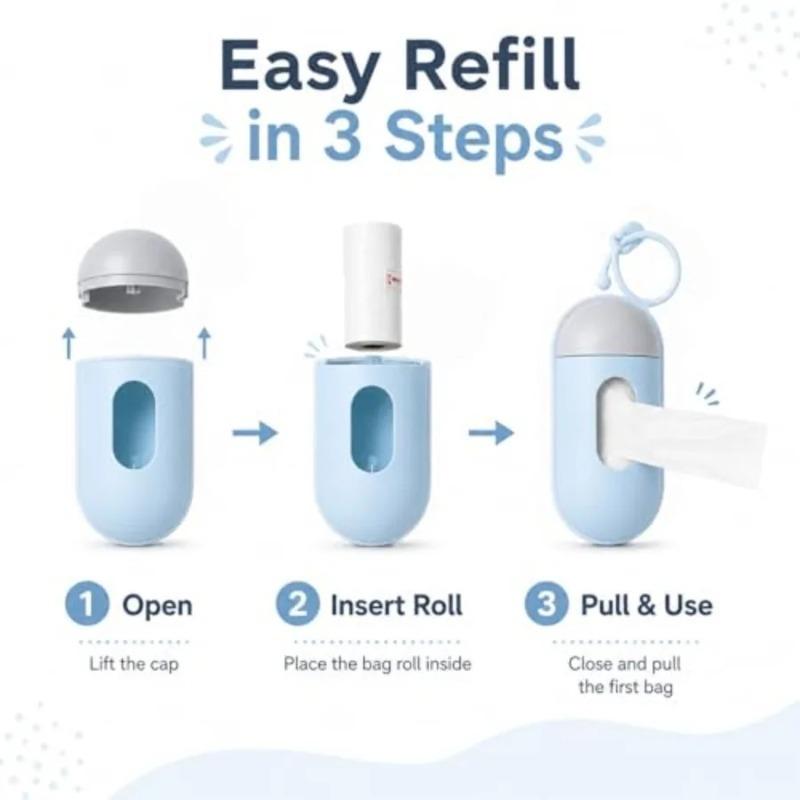 Easy Refill
in 3 Steps

1 Open
Lift the cap

2 Insert Roll
Place the bag roll inside

3 Pull & Use
Close and pull the first bag