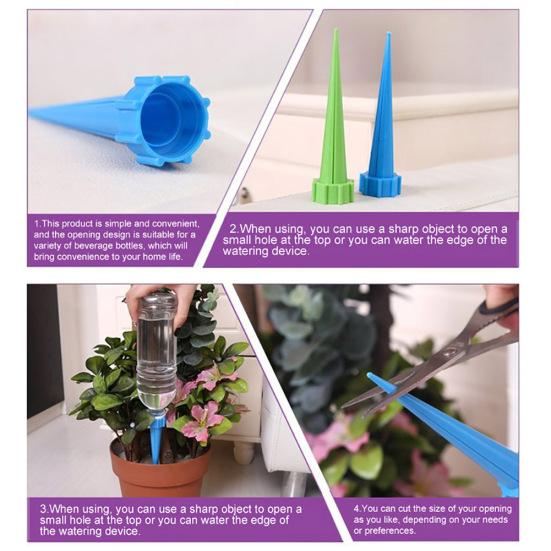 1.This product is simple and convenient, and the opening design is suitable for a variety of beverage bottles, which will bring convenience to your home life.

2.When using, you can use a sharp object to open a small hole at the top or you can water the edge of the watering device.

3.When using, you can use a sharp object to open a small hole at the top or you can water the edge of the watering device.

4.You can cut the size of your opening as you like, depending on your needs or preferences.