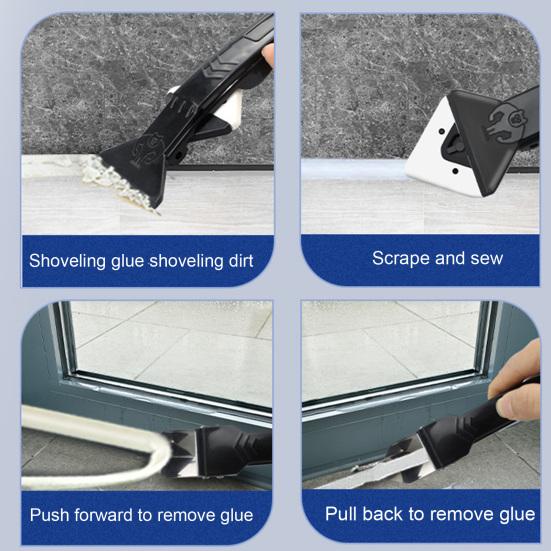 Shoveling glue shoveling dirt

Scrape and sew

Push forward to remove glue

Pull back to remove glue