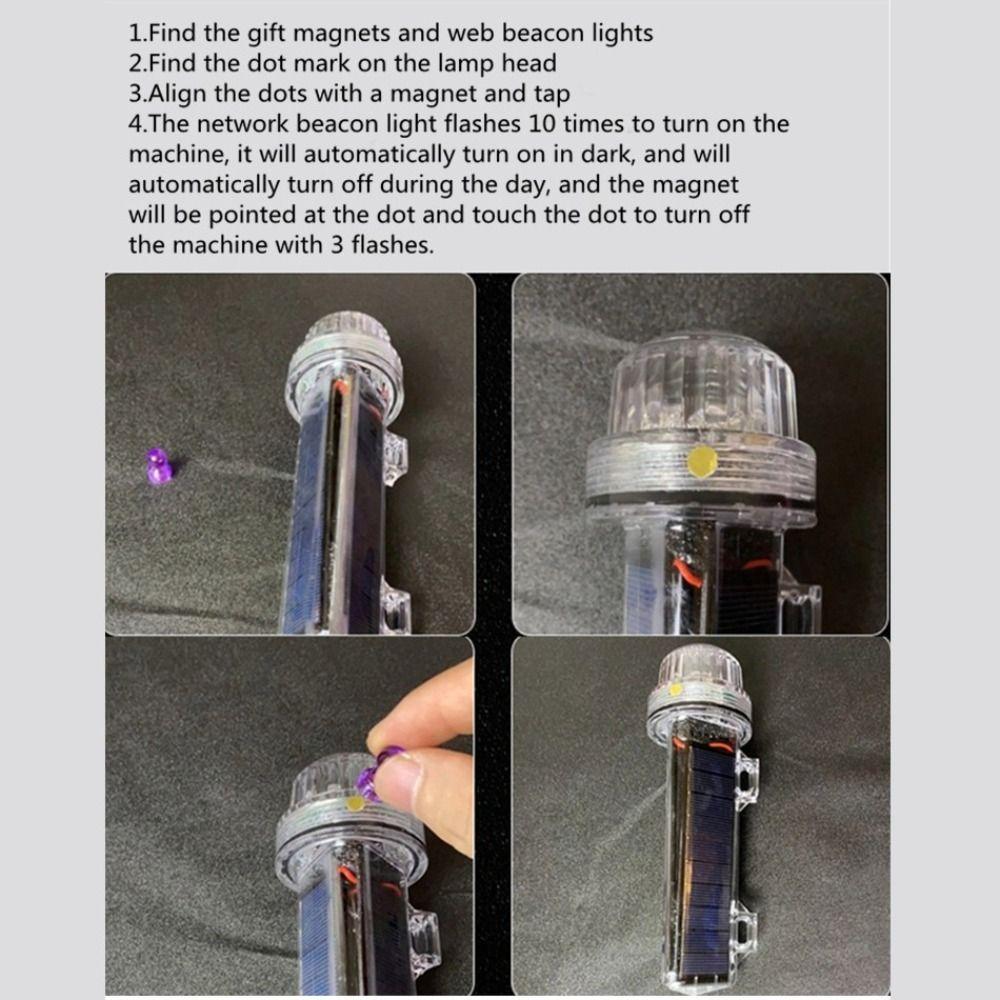 1.Find the gift magnets and web beacon lights
2.Find the dot mark on the lamp head
3.Align the dots with a magnet and tap
4.The network beacon light flashes 10 times to turn on the machine, it will automatically turn on in dark, and will automatically turn off during the day, and the magnet will be pointed at the dot and touch the dot to turn off the machine with 3 flashes.