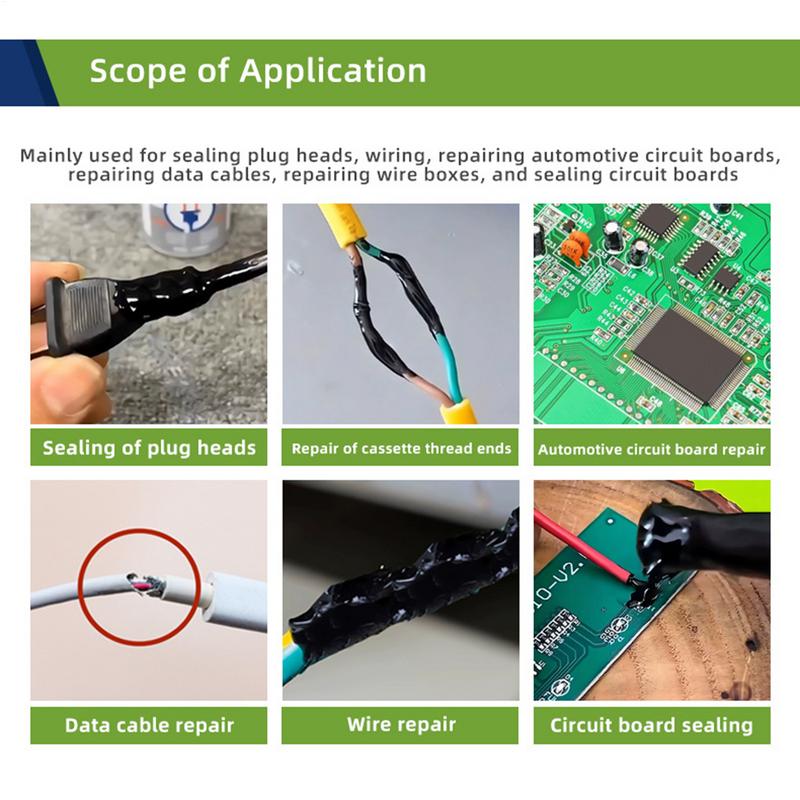 Scope of Application

Mainly used for sealing plug heads, wiring, repairing automotive circuit boards, repairing data cables, repairing wire boxes, and sealing circuit boards

Sealing of plug heads

Repair of cassette thread ends

Automotive circuit board repair

Data cable repair

Wire repair

Circuit board sealing