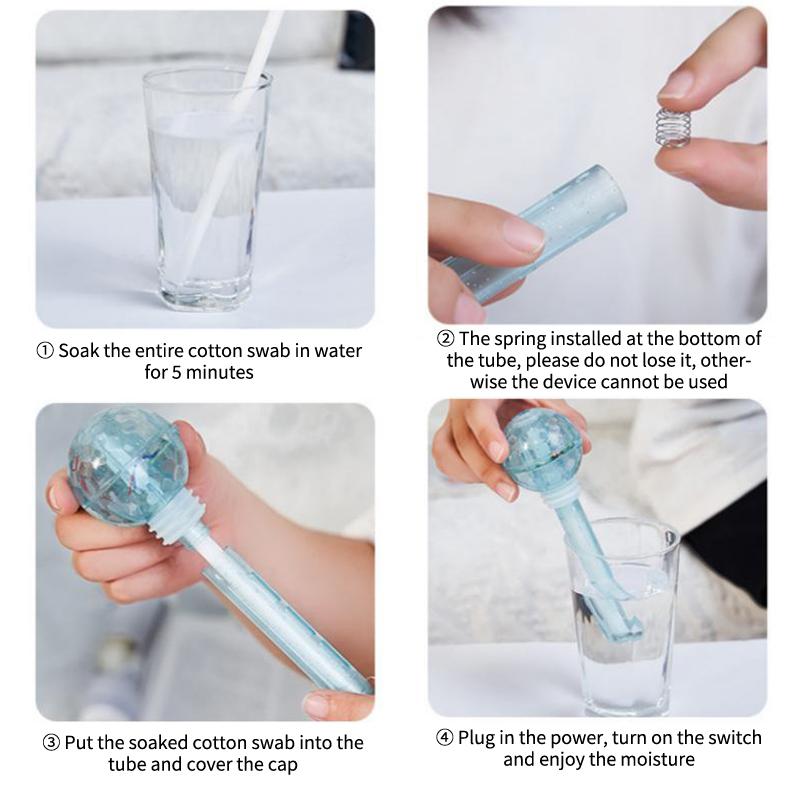 ① Soak the entire cotton swab in water for 5 minutes

② The spring installed at the bottom of the tube, please do not lose it, otherwise the device cannot be used

③ Put the soaked cotton swab into the tube and cover the cap

④ Plug in the power, turn on the switch and enjoy the moisture