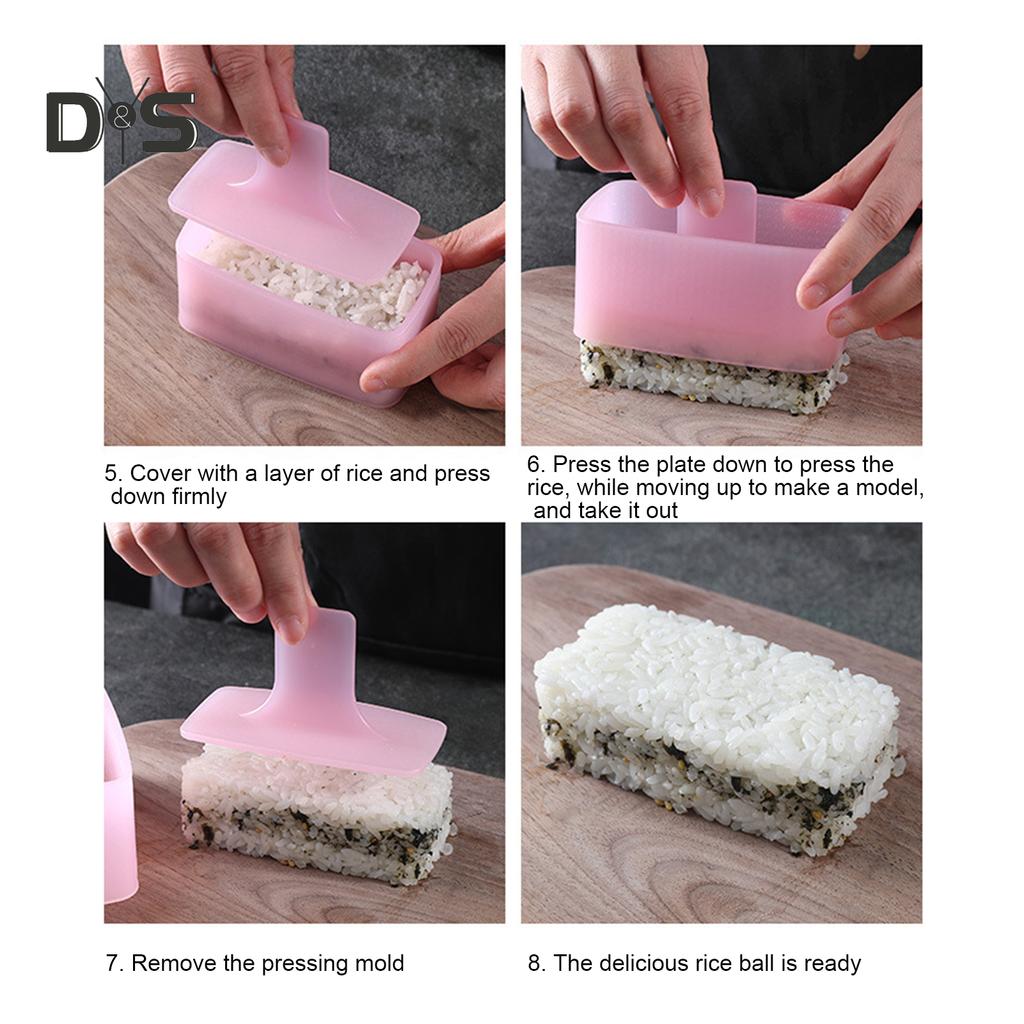 D&S

5. Cover with a layer of rice and press down firmly

6. Press the plate down to press the rice, while moving up to make a model, and take it out

7. Remove the pressing mold

8. The delicious rice ball is ready