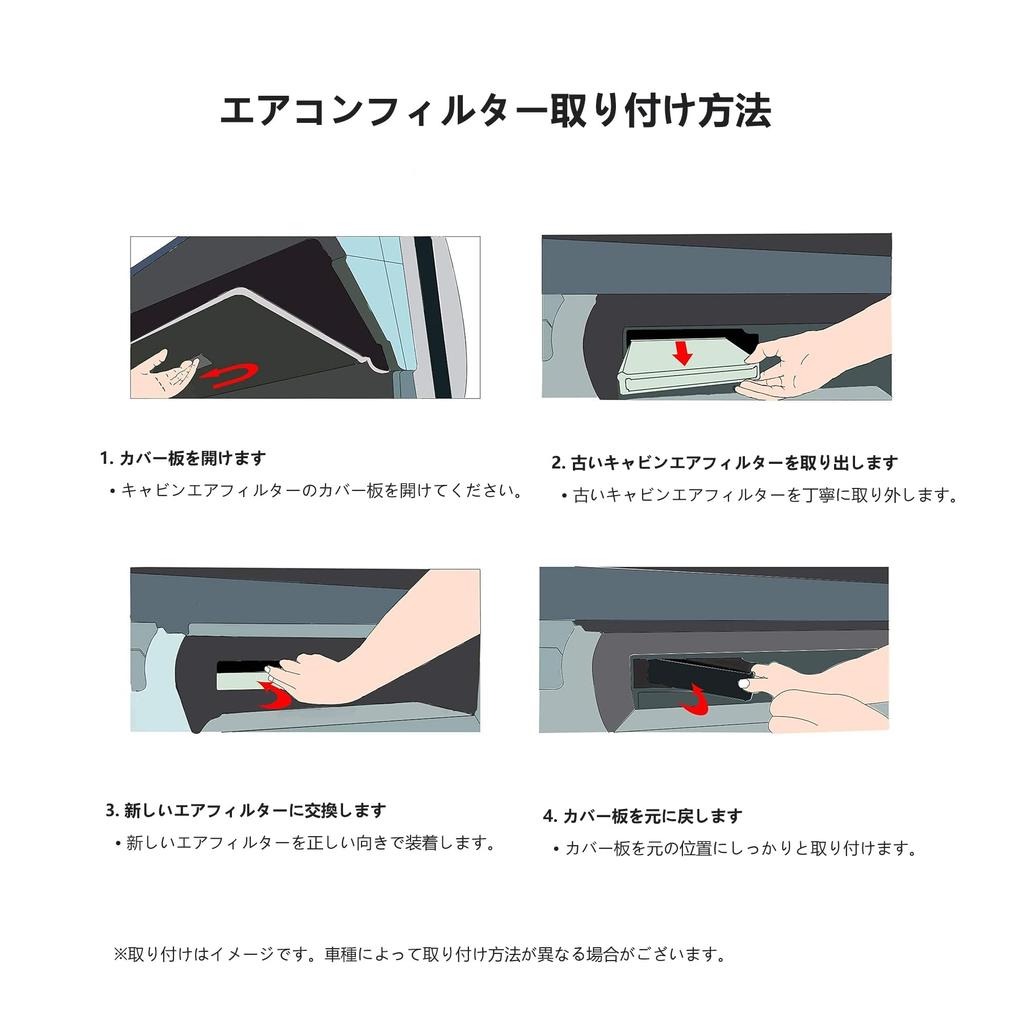 エアコンフィルター取り付け方法

1. カバー板を開けます
• キャビンエアフィルターのカバー板を開けてください。

2. 古いキャビンエアフィルターを取り出します
• 古いキャビンエアフィルターを丁寧に取り外します。

3. 新しいエアフィルターに交換します
• 新しいエアフィルターを正しい向きで装着します。

4. カバー板を元に戻します
• カバー板を元の位置にしっかりと取り付けます。

※取り付けはイメージです。車種によって取り付け方法が異なる場合がございます。