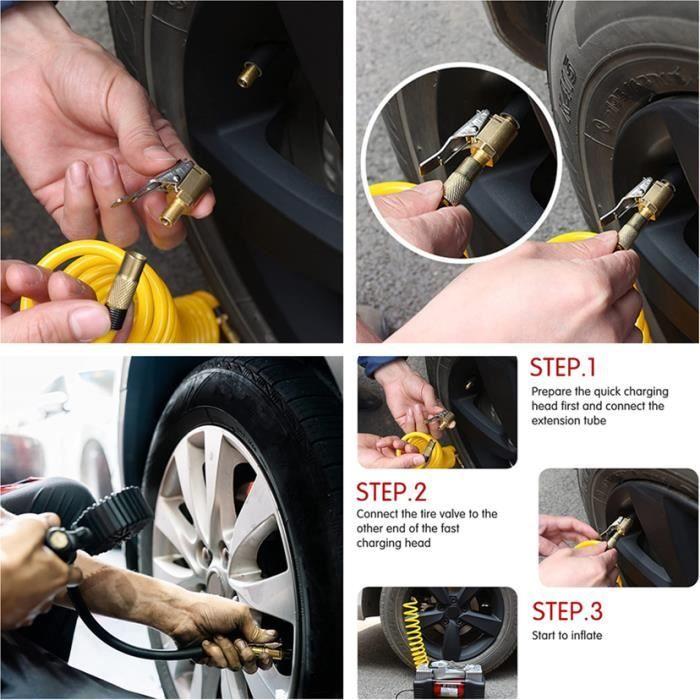 STEP.1
Prepare the quick charging head first and connect the extension tube

STEP.2
Connect the tire valve to the other end of the fast charging head

STEP.3
Start to inflate