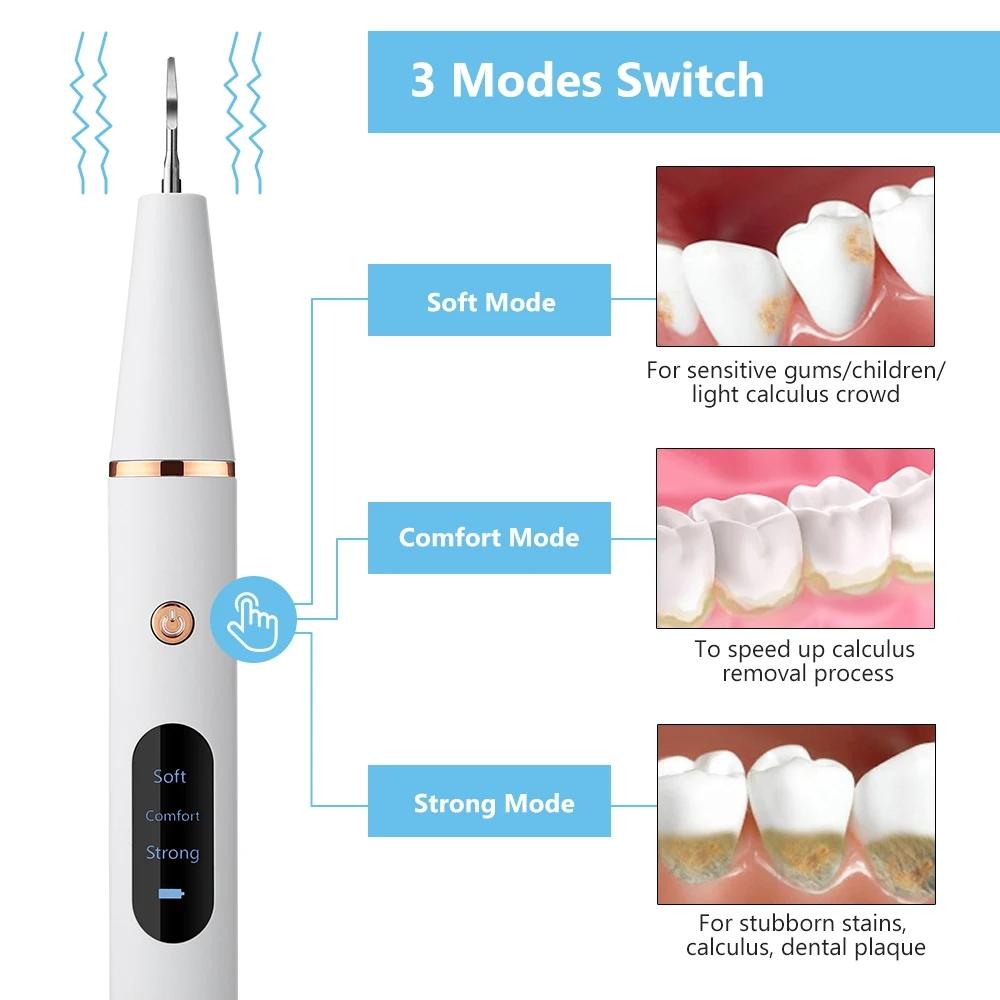 3 Modes Switch

Soft Mode

For sensitive gums/children/ light calculus crowd

Comfort Mode

To speed up calculus removal process

Strong Mode

For stubborn stains, calculus, dental plaque

Soft
Comfort
Strong