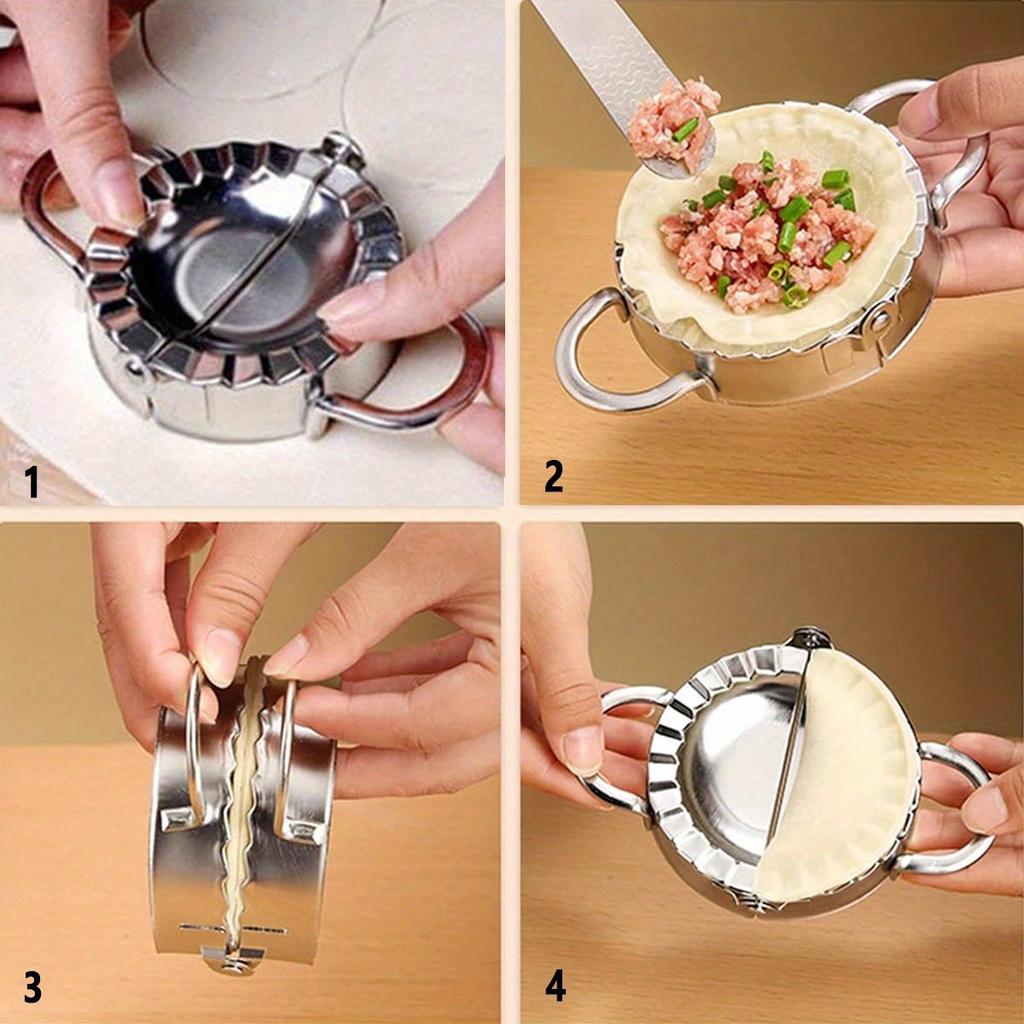 1

2

3

4