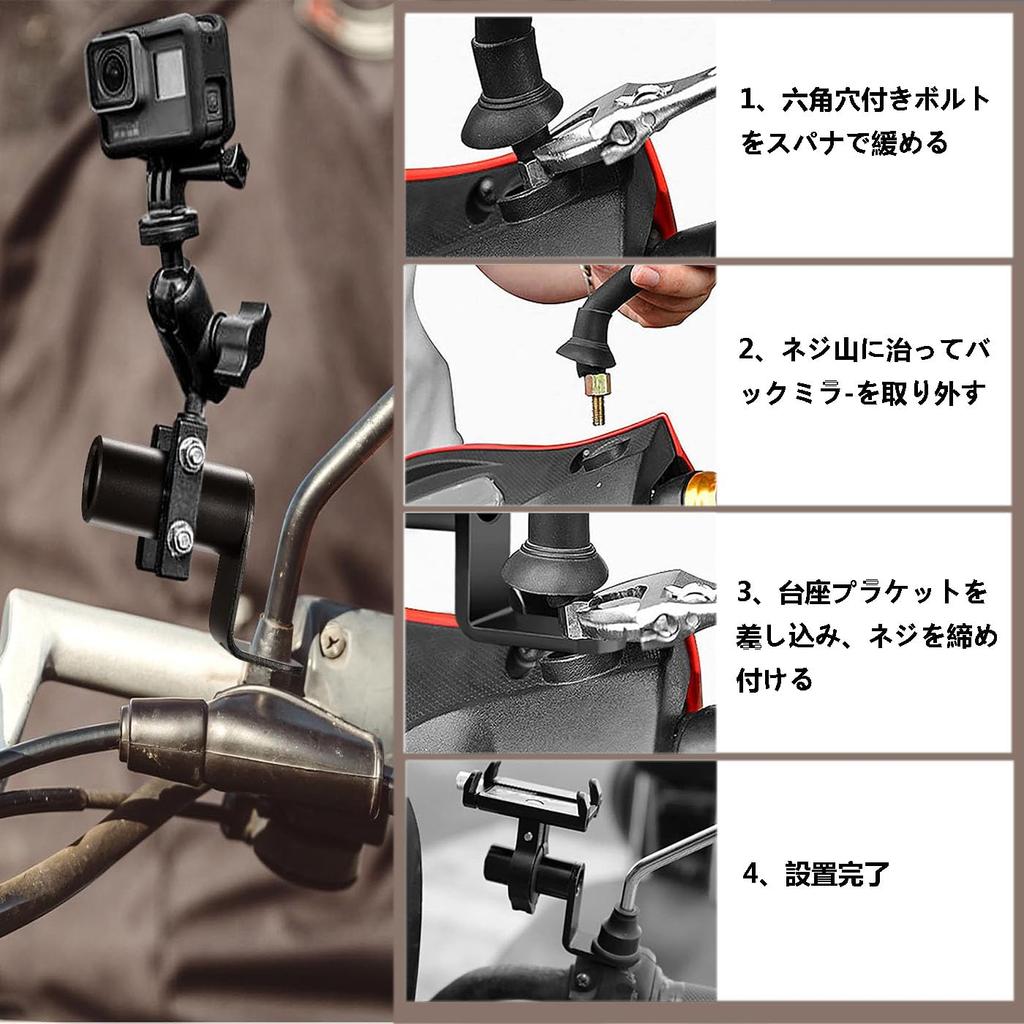 1、六角穴付きボルトをスパナで緩める

2、ネジ山に治ってバックミラ-を取り外す

3、台座プラケットを差し込み、ネジを締め付ける

4、設置完了