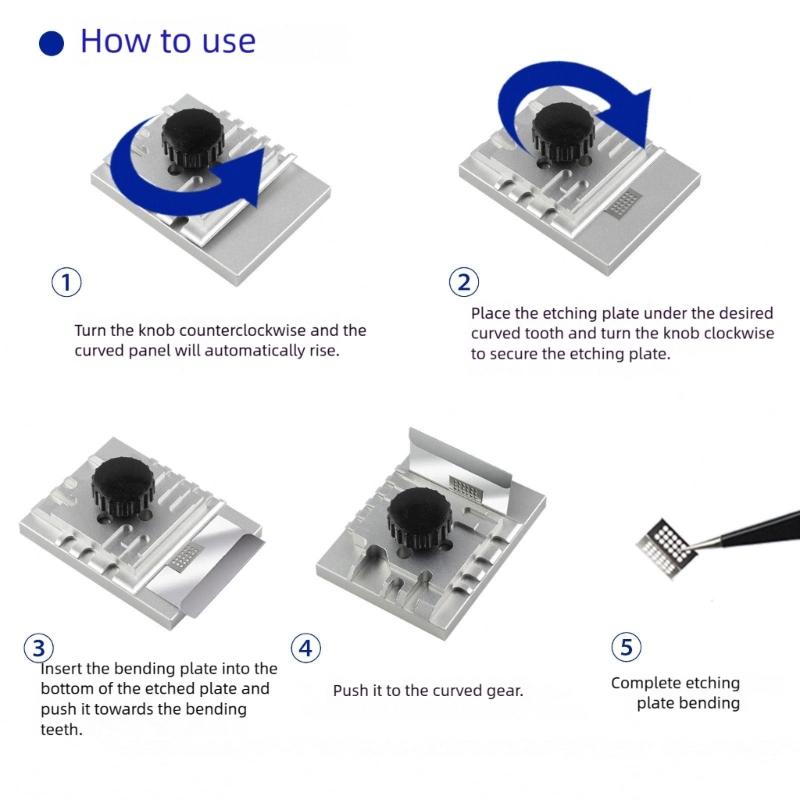 How to use

1

Turn the knob counterclockwise and the curved panel will automatically rise.

2

Place the etching plate under the desired curved tooth and turn the knob clockwise to secure the etching plate.

3

Insert the bending plate into the bottom of the etched plate and push it towards the bending teeth.

4

Push it to the curved gear.

5

Complete etching plate bending