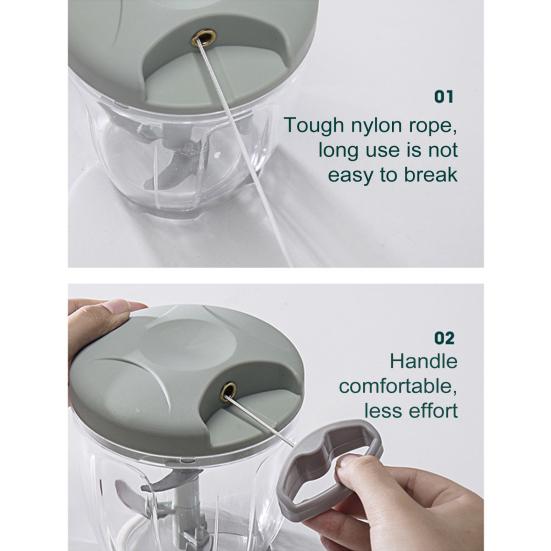 01
Tough nylon rope, long use is not easy to break

02
Handle comfortable, less effort