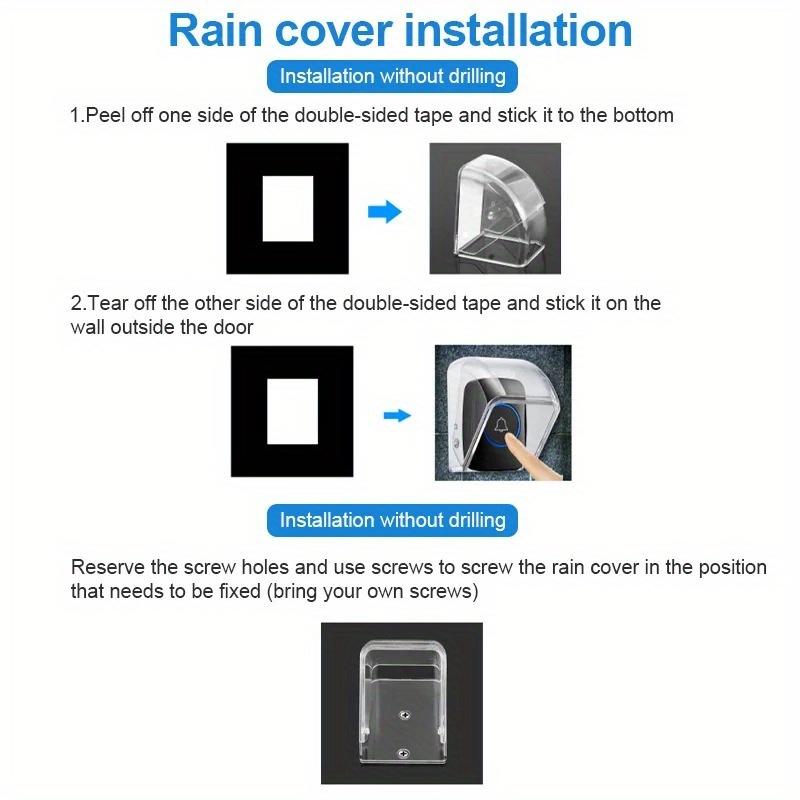 Rain cover installation

Installation without drilling

1.Peel off one side of the double-sided tape and stick it to the bottom

2.Tear off the other side of the double-sided tape and stick it on the wall outside the door

Installation without drilling

Reserve the screw holes and use screws to screw the rain cover in the position that needs to be fixed (bring your own screws)