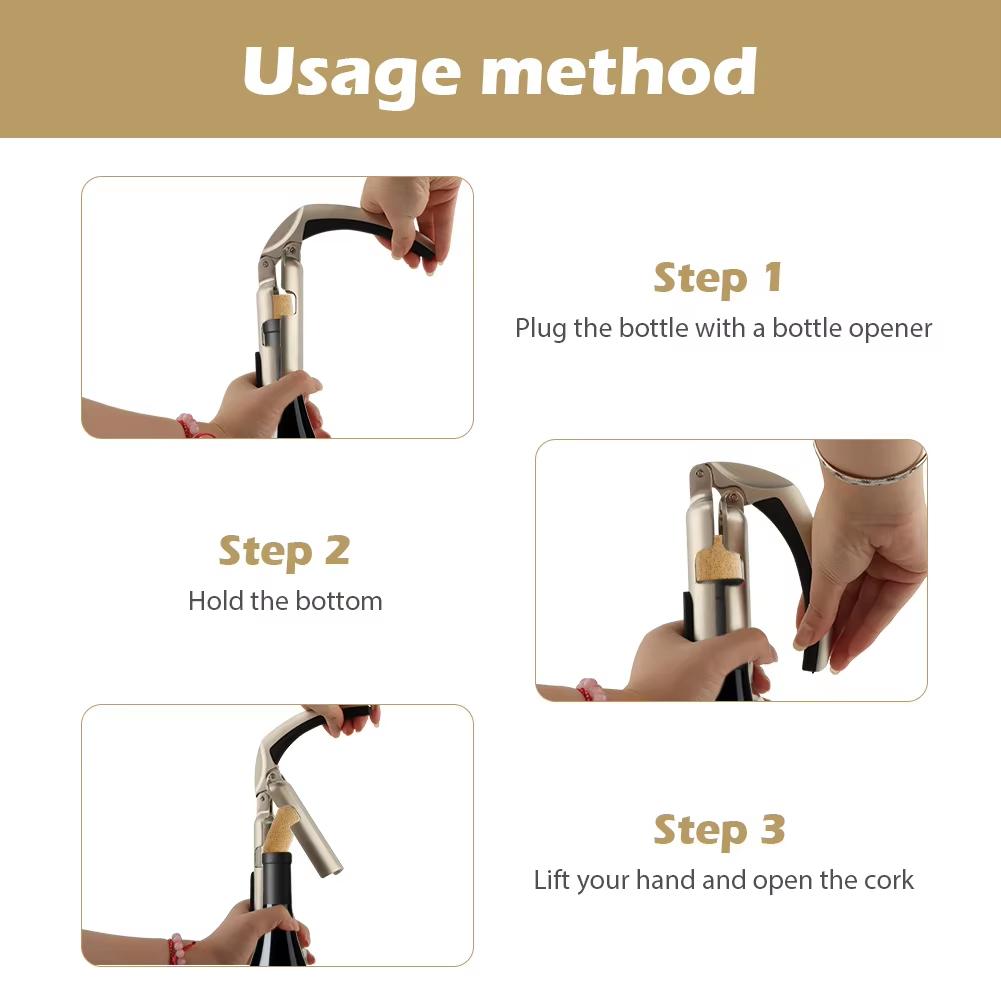 Usage method

Step 1
Plug the bottle with a bottle opener

Step 2
Hold the bottom

Step 3
Lift your hand and open the cork