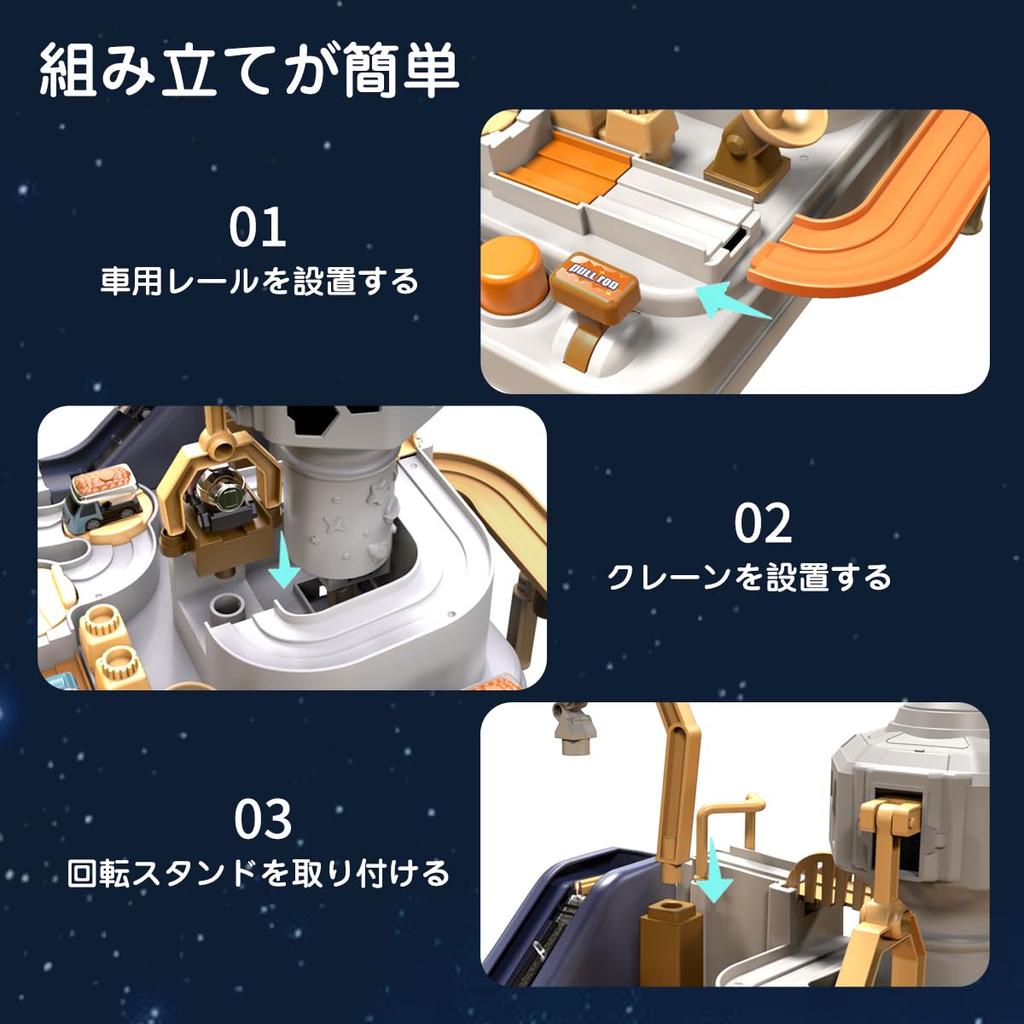 組み立てが簡単

01
車用レールを設置する

PULL ROD

02
クレーンを設置する

03
回転スタンドを取り付ける