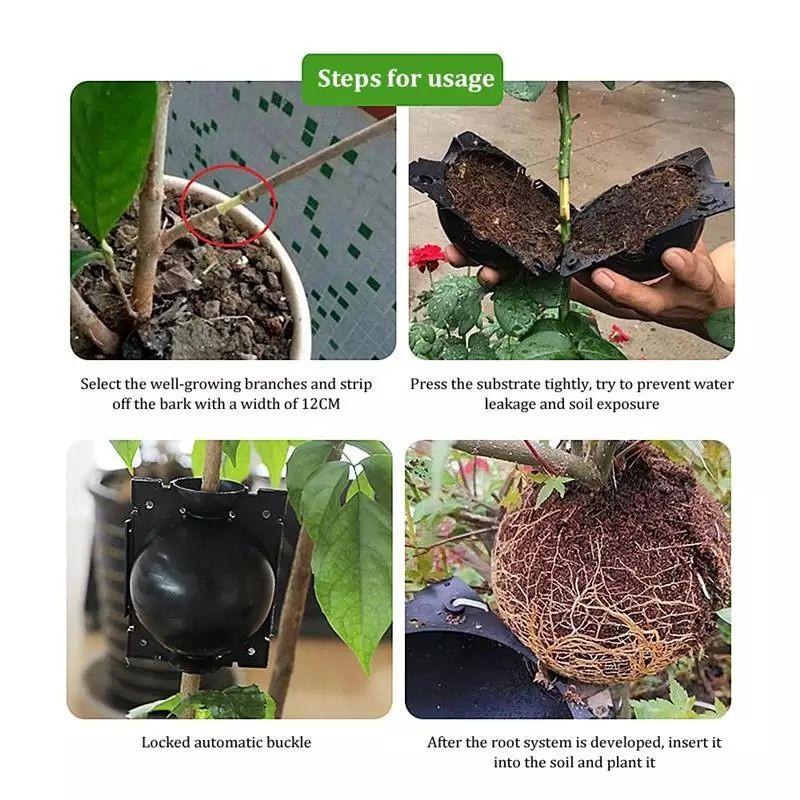 Steps for usage

Select the well-growing branches and strip off the bark with a width of 12CM

Press the substrate tightly, try to prevent water leakage and soil exposure

Locked automatic buckle

After the root system is developed, insert it into the soil and plant it