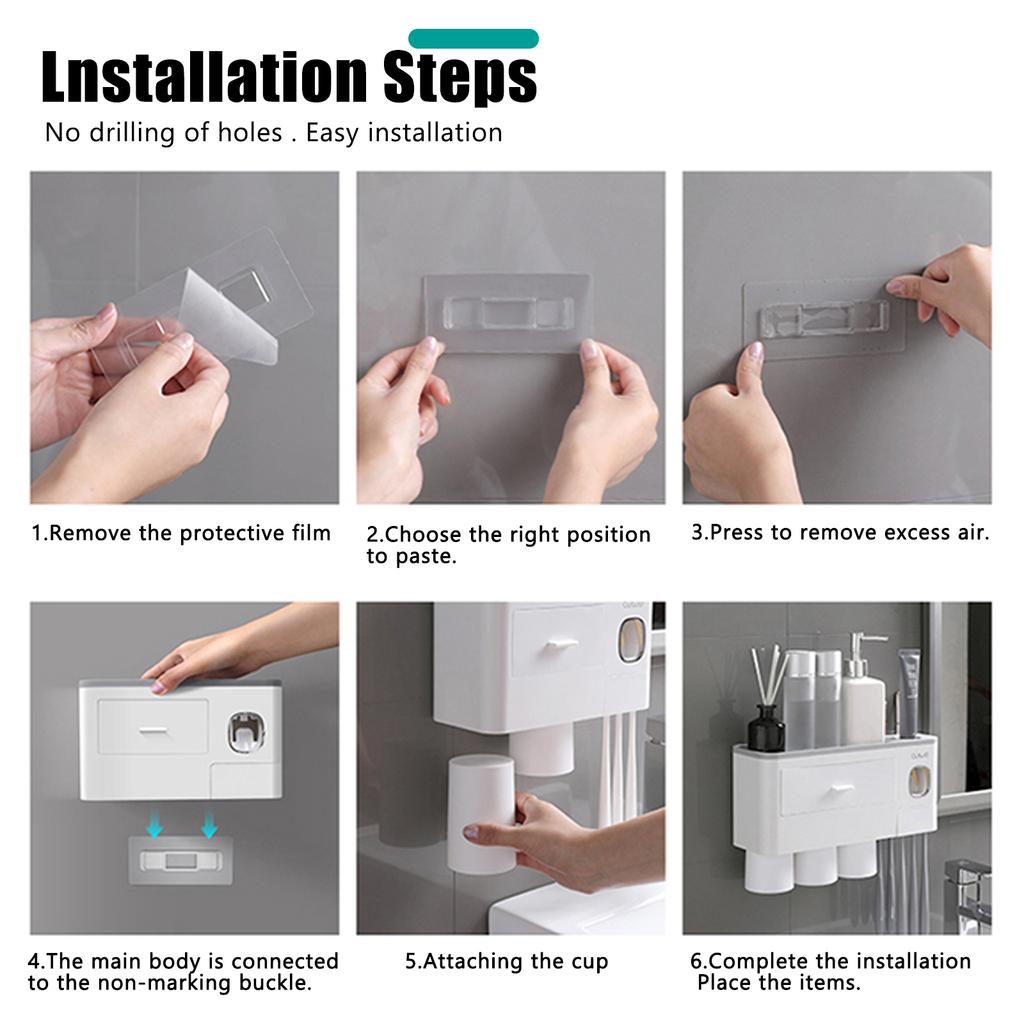 Lnstallation Steps
No drilling of holes . Easy installation

1.Remove the protective film

2.Choose the right position to paste.

3.Press to remove excess air.

4.The main body is connected to the non-marking buckle.

5.Attaching the cup

6.Complete the installation Place the items.