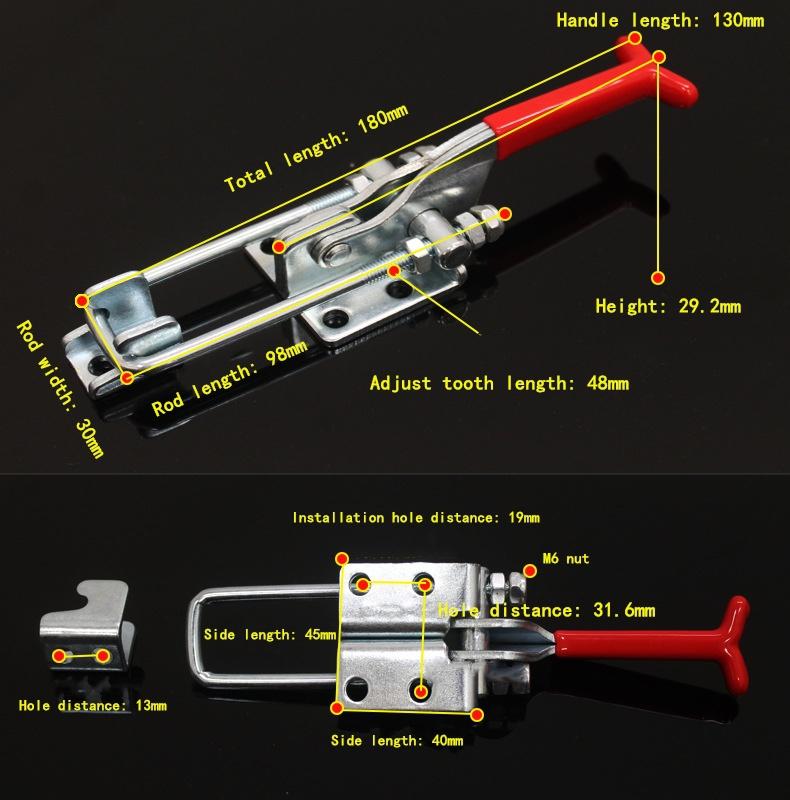 Handle length: 130mm

Total length: 180mm

Height: 29.2mm

Rod width: 30mm

Rod length: 98mm

Adjust tooth length: 48mm

Installation hole distance: 19mm

M6 nut

Hole distance: 31.6mm

Side length: 45mm

Hole distance: 13mm

Side length: 40mm