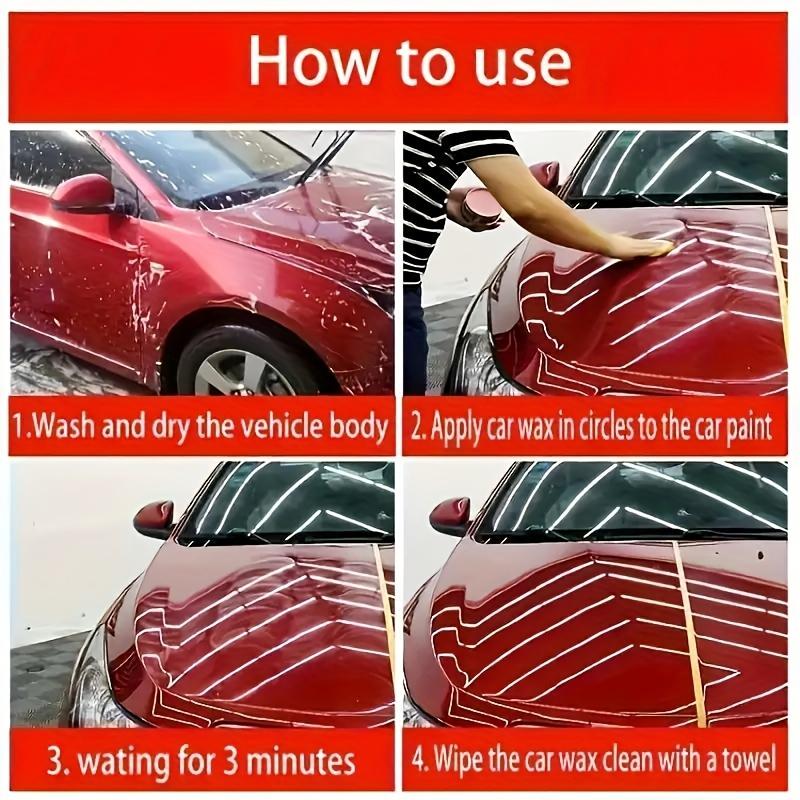 How to use

1.Wash and dry the vehicle body

2. Apply car wax in circles to the car paint

3. wating for 3 minutes

4. Wipe the car wax clean with a towel