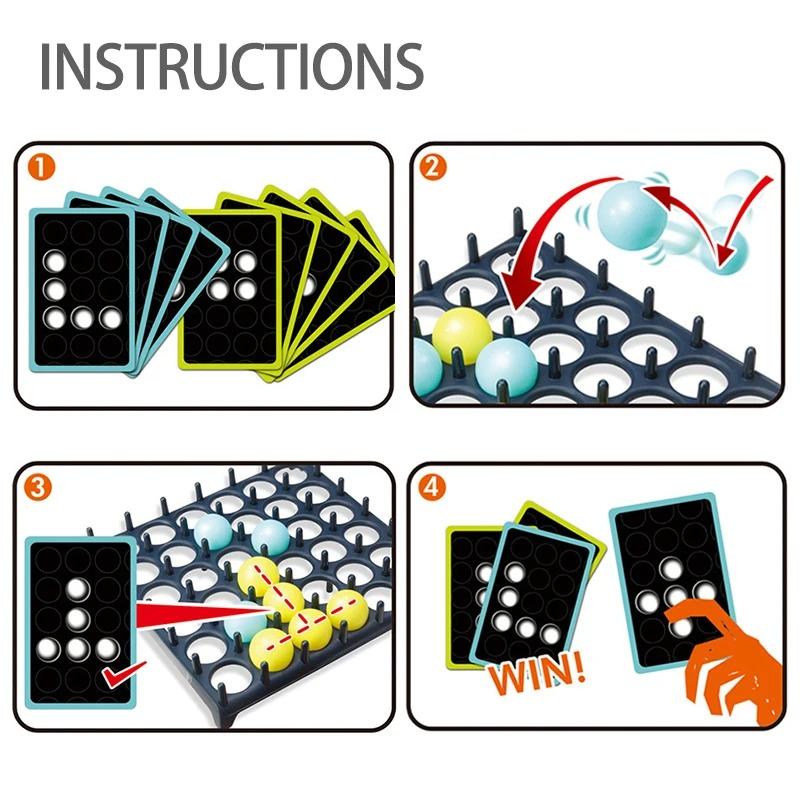 INSTRUCTIONS

1

2

3

4

WIN!