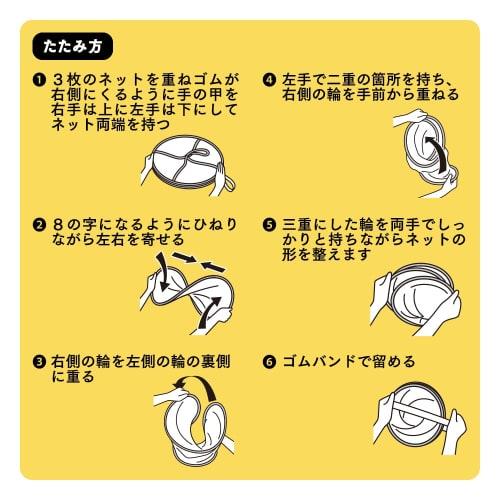 たたみ方

❶ 3枚のネットを重ねゴムが右側にくるように手の甲を右手は上に左手は下にしてネット両端を持つ

❷ 8の字になるようにひねりながら左右を寄せる

❸ 右側の輪を左側の輪の裏側に重る

❹ 左手で二重の箇所を持ち、右側の輪を手前から重ねる

❺ 三重にした輪を両手でしっかりと持ちながらネットの形を整えます

❻ ゴムバンドで留める