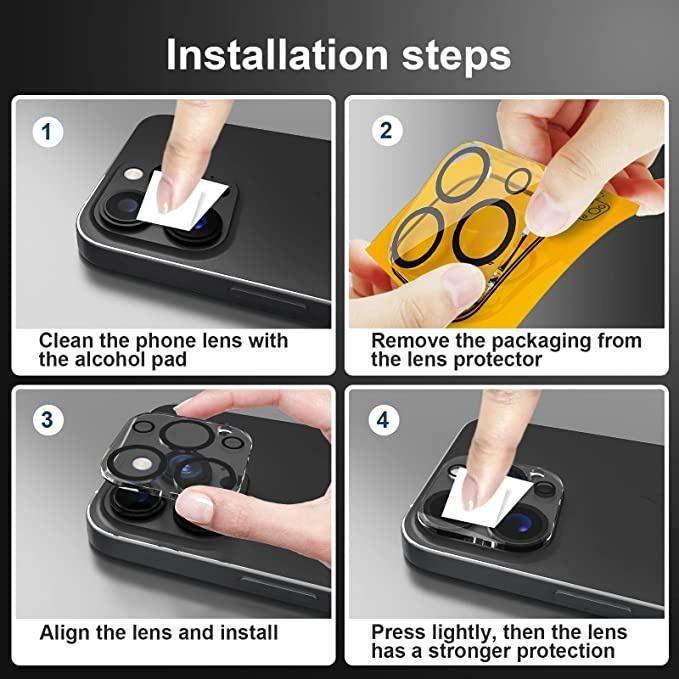 Installation steps

1

Clean the phone lens with the alcohol pad

2

Remove the packaging from the lens protector

3

Align the lens and install

4

Press lightly, then the lens has a stronger protection