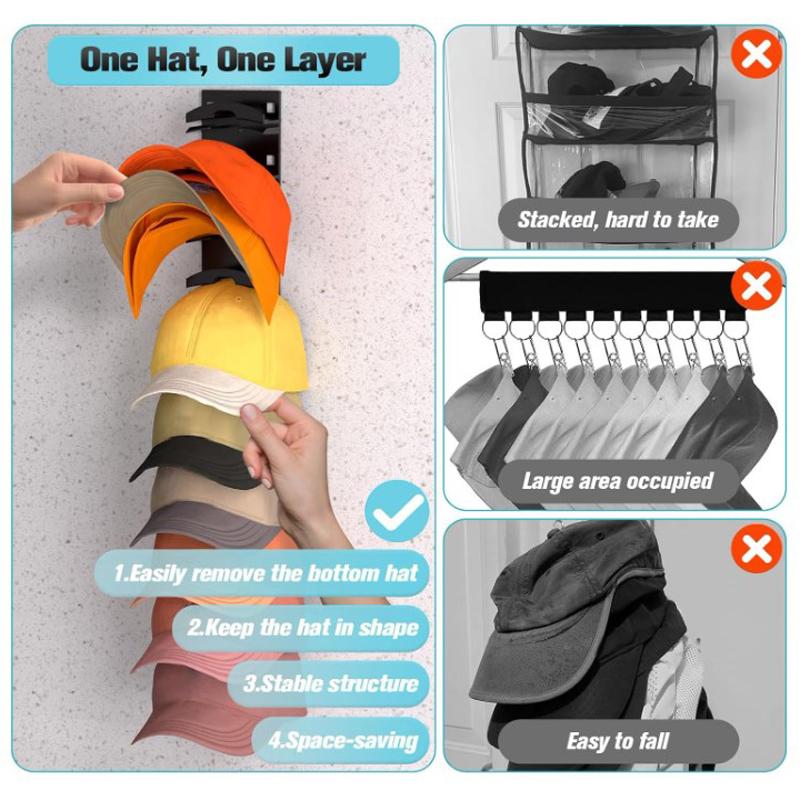 One Hat, One Layer

1.Easily remove the bottom hat

2.Keep the hat in shape

3.Stable structure

4.Space-saving

Stacked, hard to take

Large area occupied

Easy to fall