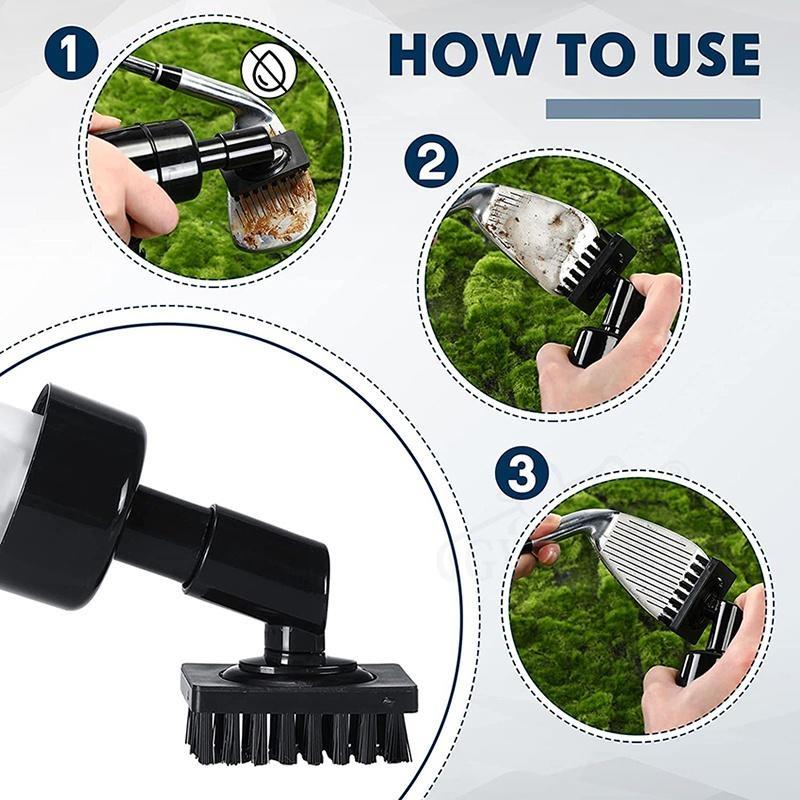 1

HOW TO USE

2

3