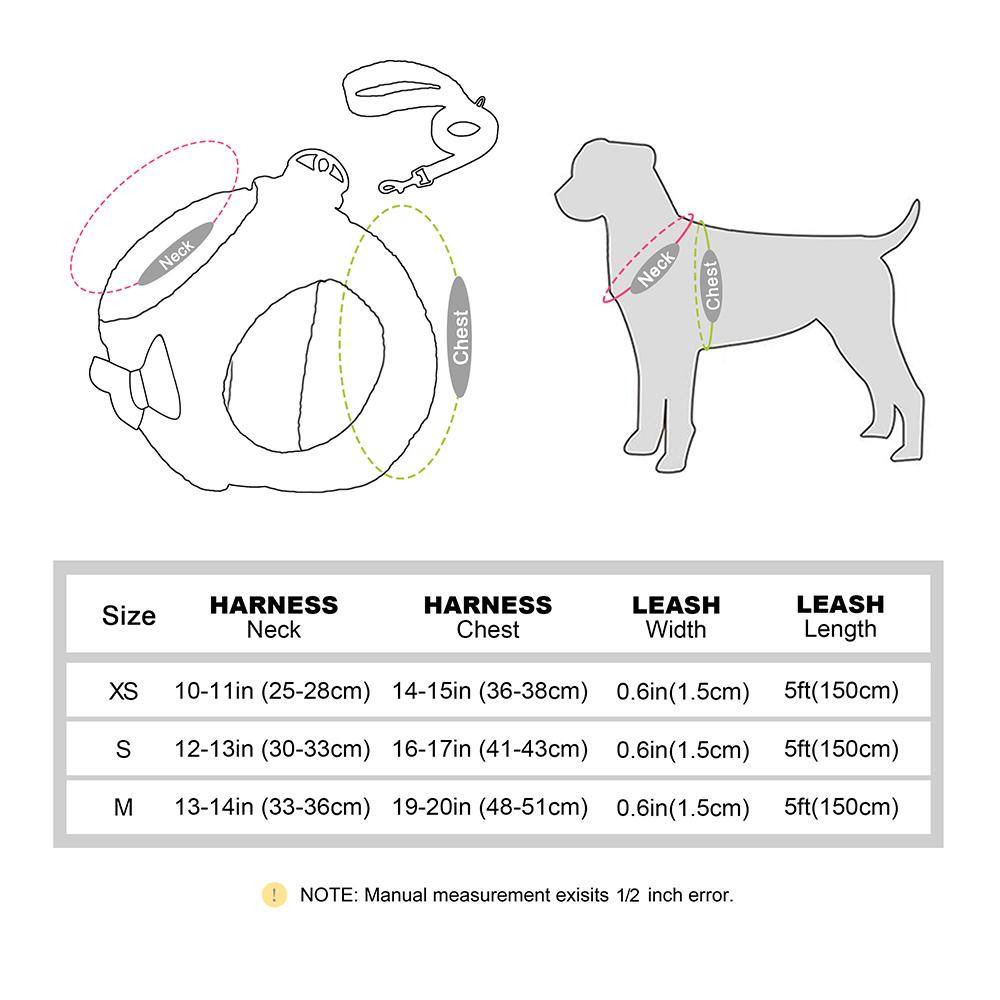 Neck

Chest

Neck

Chest

| Size | HARNESS Neck | HARNESS Chest | LEASH Width | LEASH Length |
|---|---|---|---|---|
| XS | 10-11in (25-28cm) | 14-15in (36-38cm) | 0.6in(1.5cm) | 5ft(150cm) |
| S | 12-13in (30-33cm) | 16-17in (41-43cm) | 0.6in(1.5cm) | 5ft(150cm) |
| M | 13-14in (33-36cm) | 19-20in (48-51cm) | 0.6in(1.5cm) | 5ft(150cm) |

! NOTE: Manual measurement exisits 1/2 inch error.