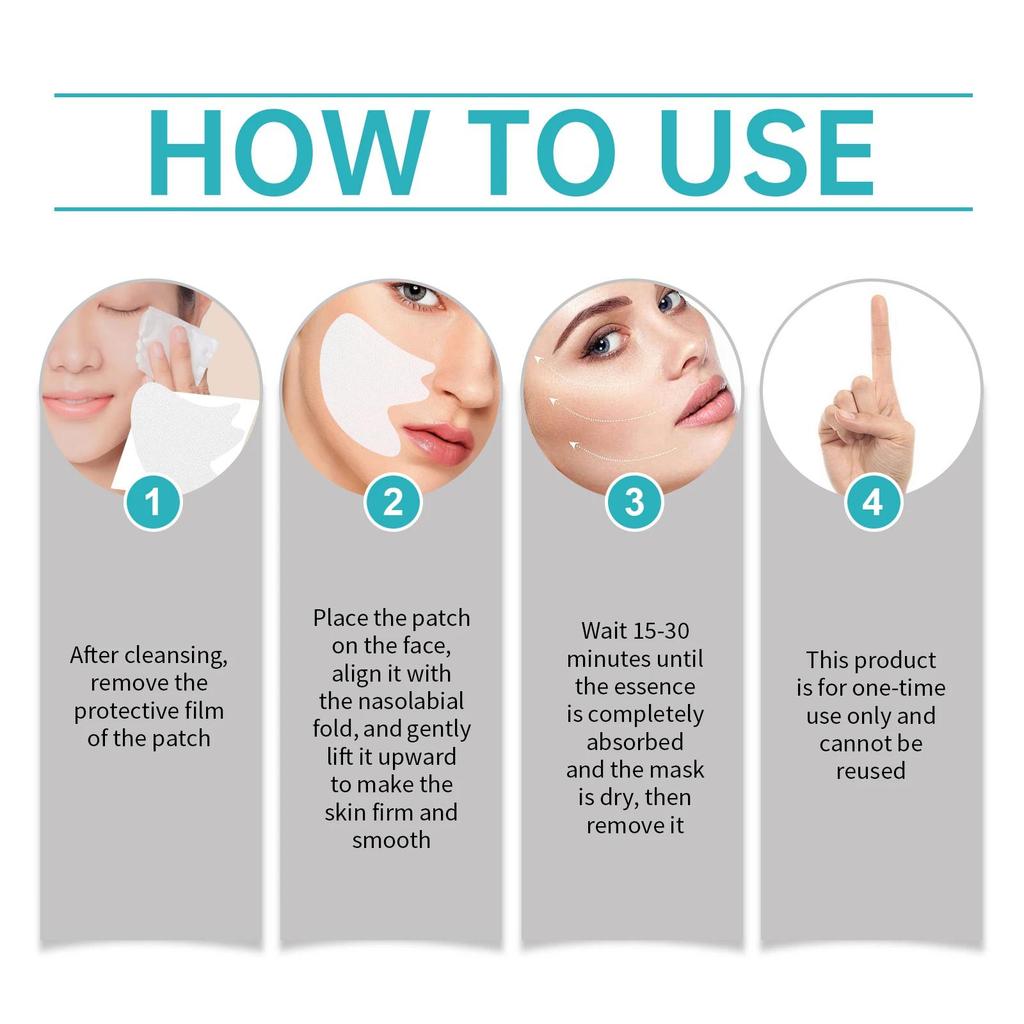 HOW TO USE

1

After cleansing, remove the protective film of the patch

2

Place the patch on the face, align it with the nasolabial fold, and gently lift it upward to make the skin firm and smooth

3

Wait 15-30 minutes until the essence is completely absorbed and the mask is dry, then remove it

4

This product is for one-time use only and cannot be reused