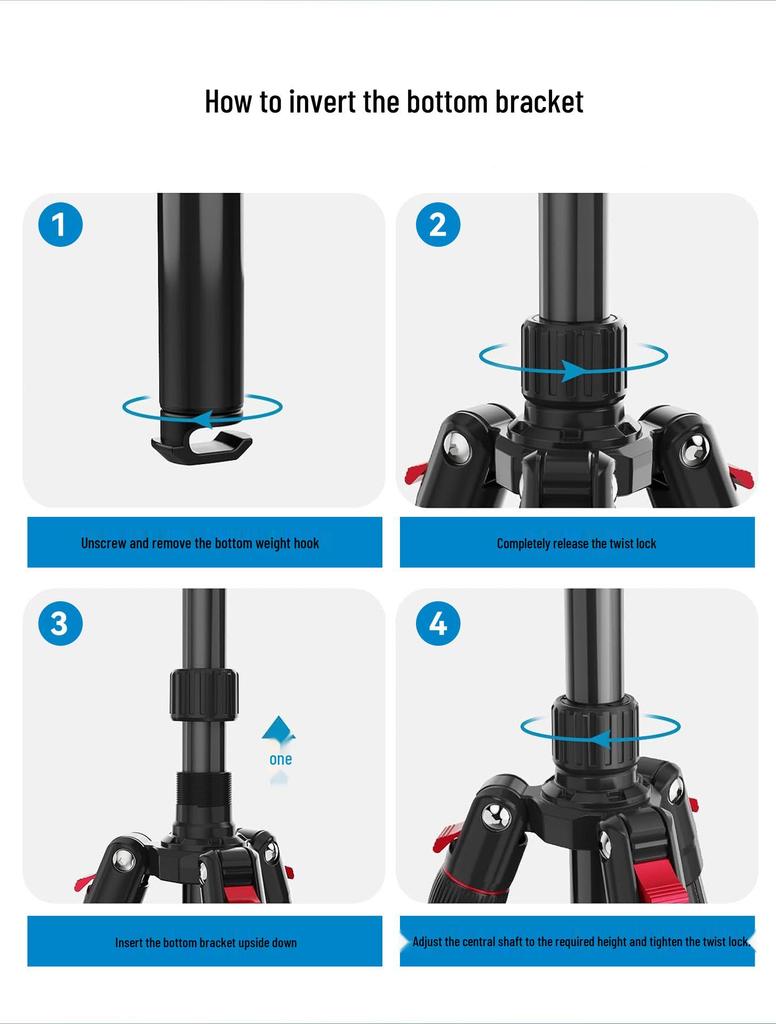 How to invert the bottom bracket

1

Unscrew and remove the bottom weight hook

2

Completely release the twist lock

3

one

Insert the bottom bracket upside down

4

Adjust the central shaft to the required height and tighten the twist lock.