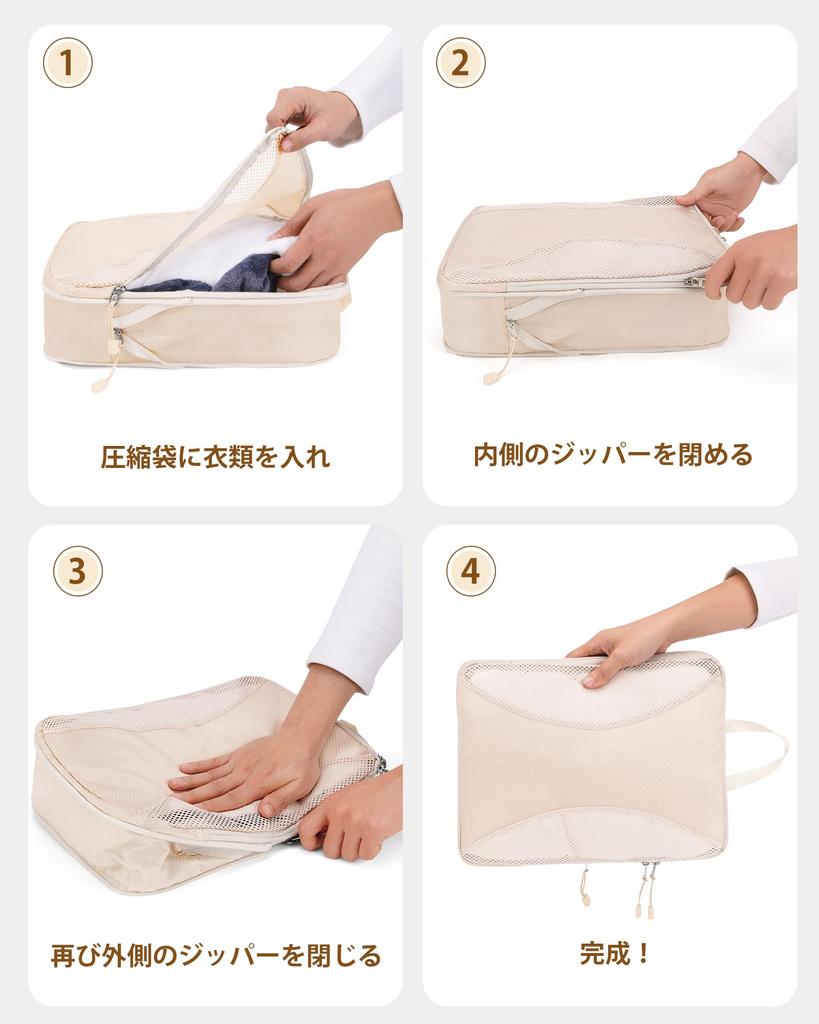 1

圧縮袋に衣類を入れ

2

内側のジッパーを閉める

3

再び外側のジッパーを閉じる

4

完成！